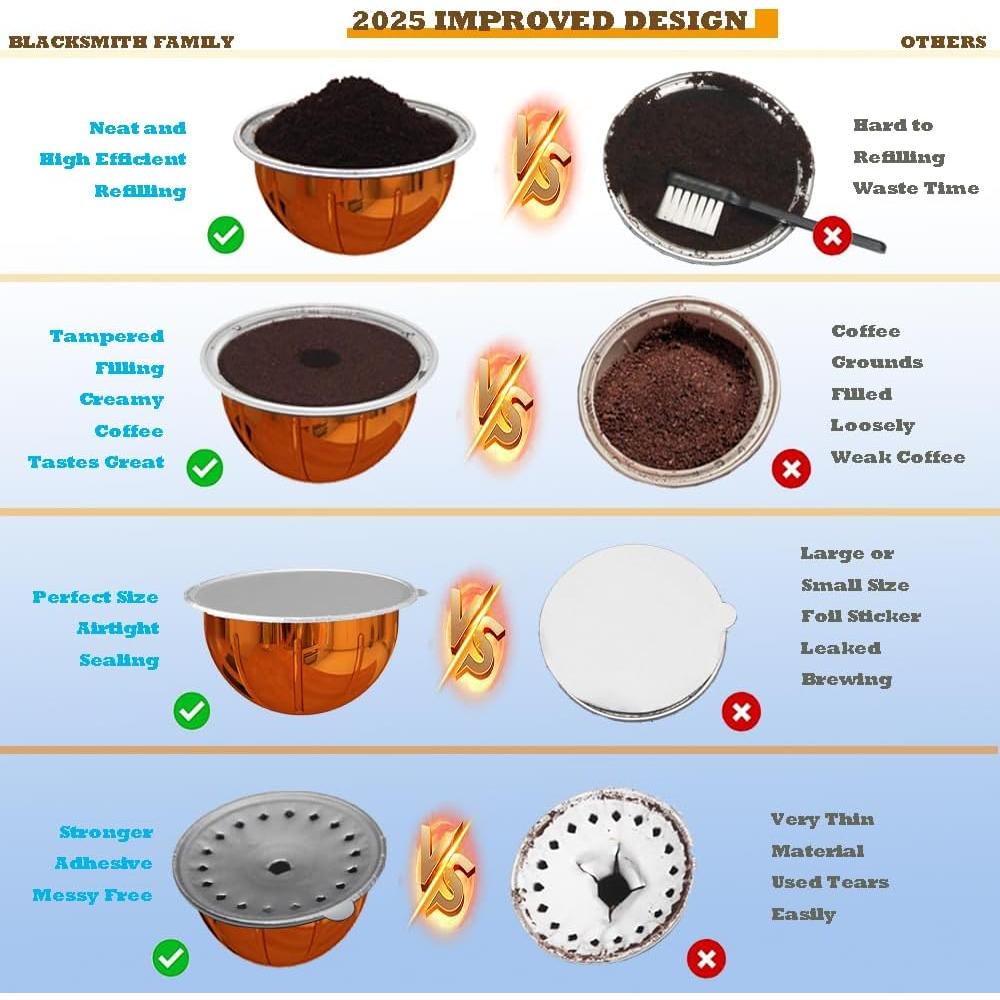 2025 IMPROVED DESIGN

BLACKSMITH FAMILY

OTHERS

Neat and High Efficient Refilling

VS

Hard to Refilling Waste Time

Tampered Filling Creamy Coffee Tastes Great

VS

Coffee Grounds Filled Loosely Weak Coffee

Perfect Size Airtight Sealing

VS

Large or Small Size Foil Sticker Leaked Brewing

Stronger Adhesive Messy Free

VS

Very Thin Material Used Tears Easily