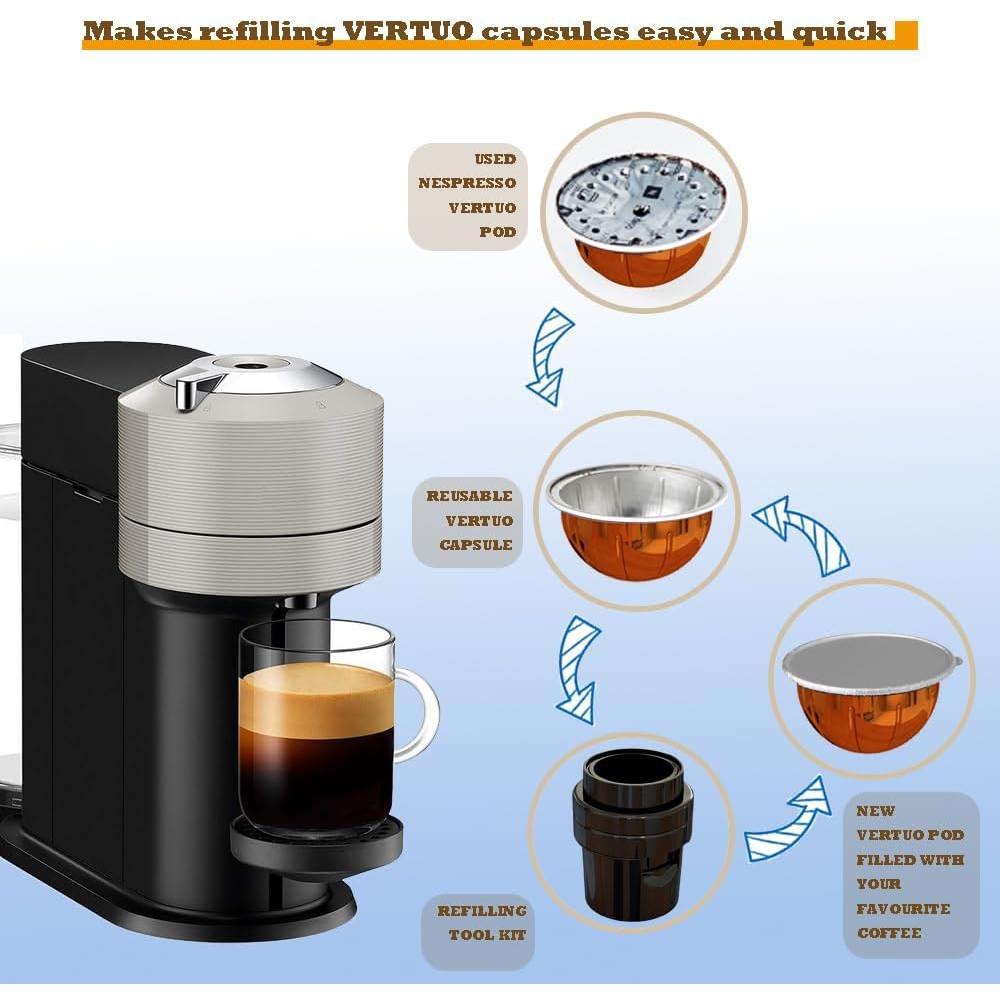 Makes refilling VERTUO capsules easy and quick

USED NESPRESSO VERTUO POD

REUSABLE VERTUO CAPSULE

REFILLING TOOL KIT

NEW VERTUO POD FILLED WITH YOUR FAVOURITE COFFEE