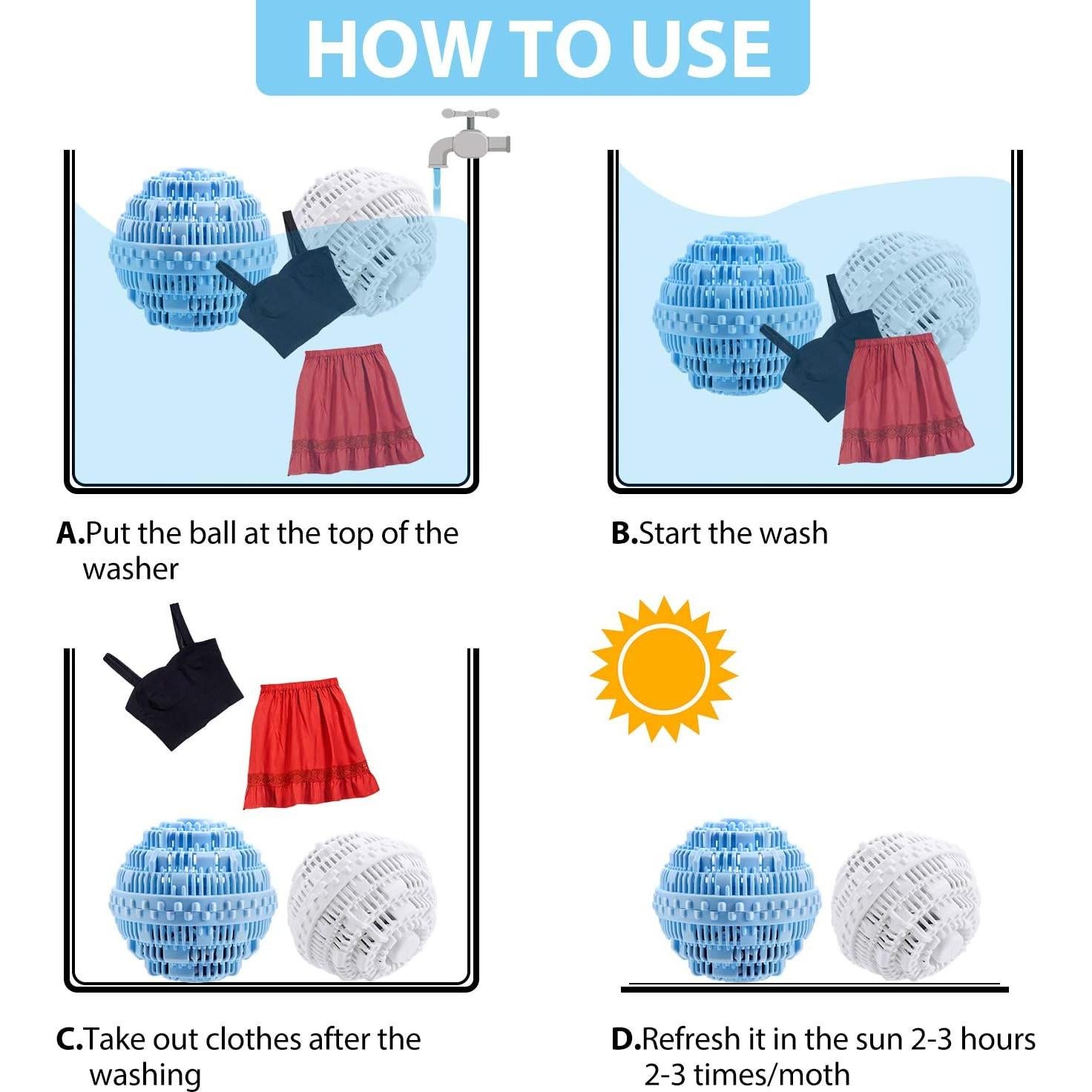 HOW TO USE

A.Put the ball at the top of the washer

B.Start the wash

C.Take out clothes after the washing

D.Refresh it in the sun 2-3 hours 2-3 times/moth