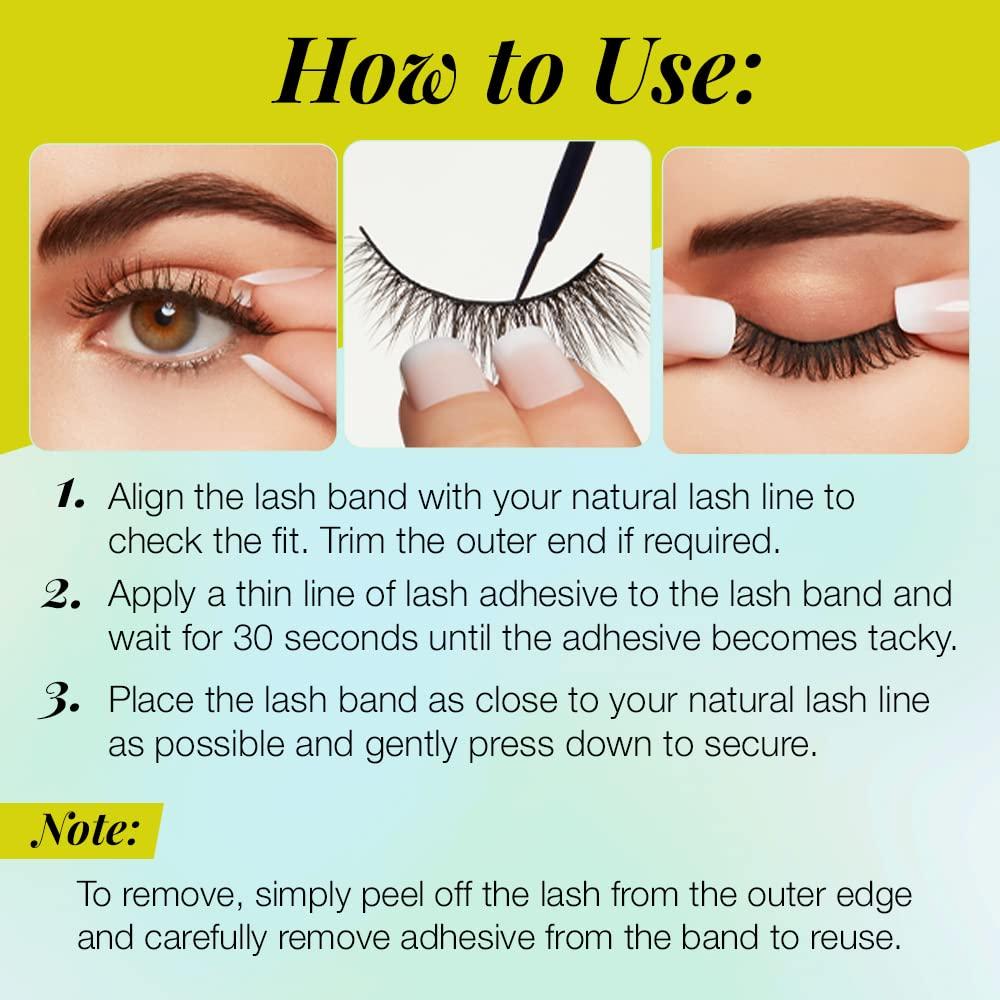 How to Use:

1. Align the lash band with your natural lash line to check the fit. Trim the outer end if required.

2. Apply a thin line of lash adhesive to the lash band and wait for 30 seconds until the adhesive becomes tacky.

3. Place the lash band as close to your natural lash line as possible and gently press down to secure.

Note:

To remove, simply peel off the lash from the outer edge and carefully remove adhesive from the band to reuse.