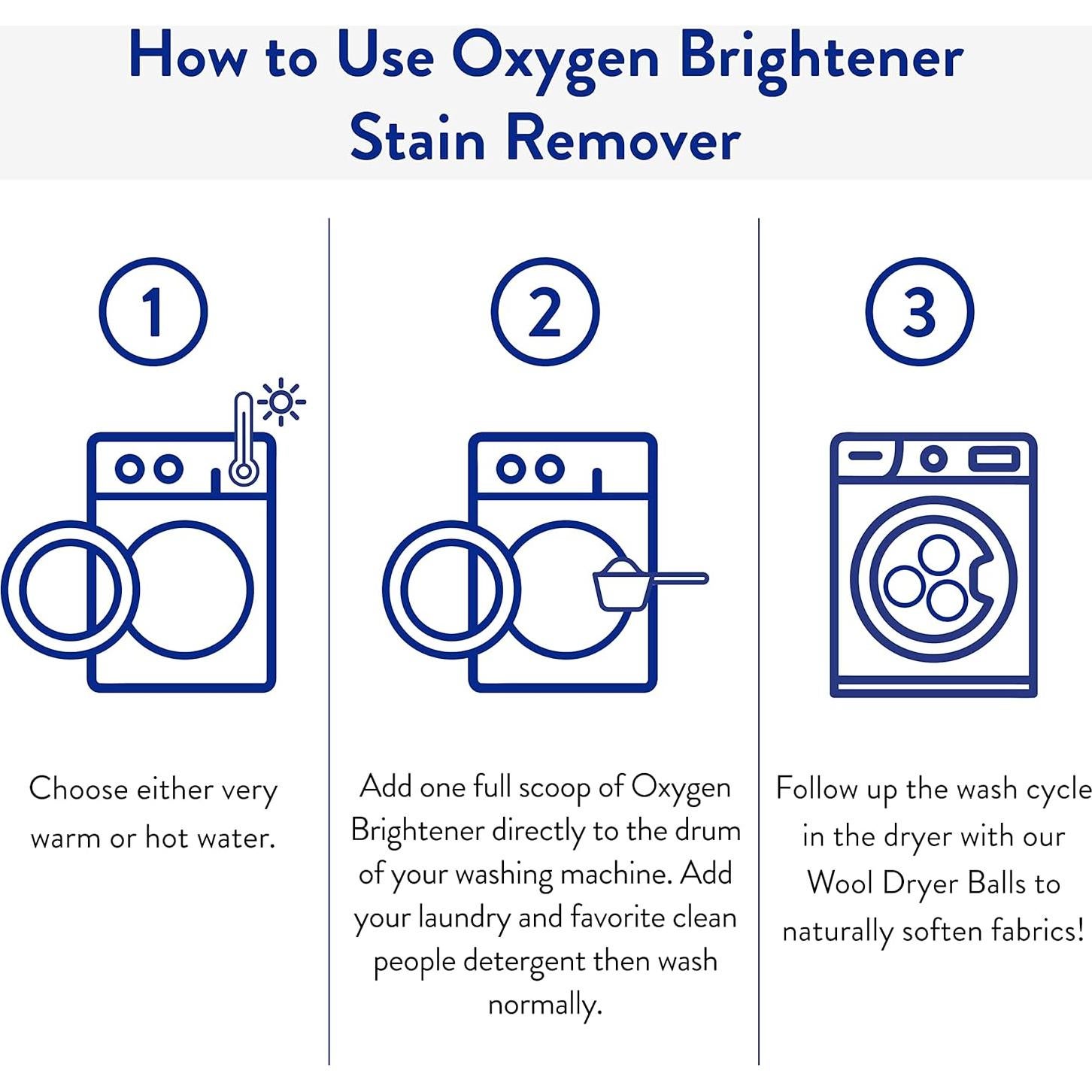 How to Use Oxygen Brightener Stain Remover

1

Choose either very warm or hot water.

2

Add one full scoop of Oxygen Brightener directly to the drum of your washing machine. Add your laundry and favorite clean people detergent then wash normally.

3

Follow up the wash cycle in the dryer with our Wool Dryer Balls to naturally soften fabrics!