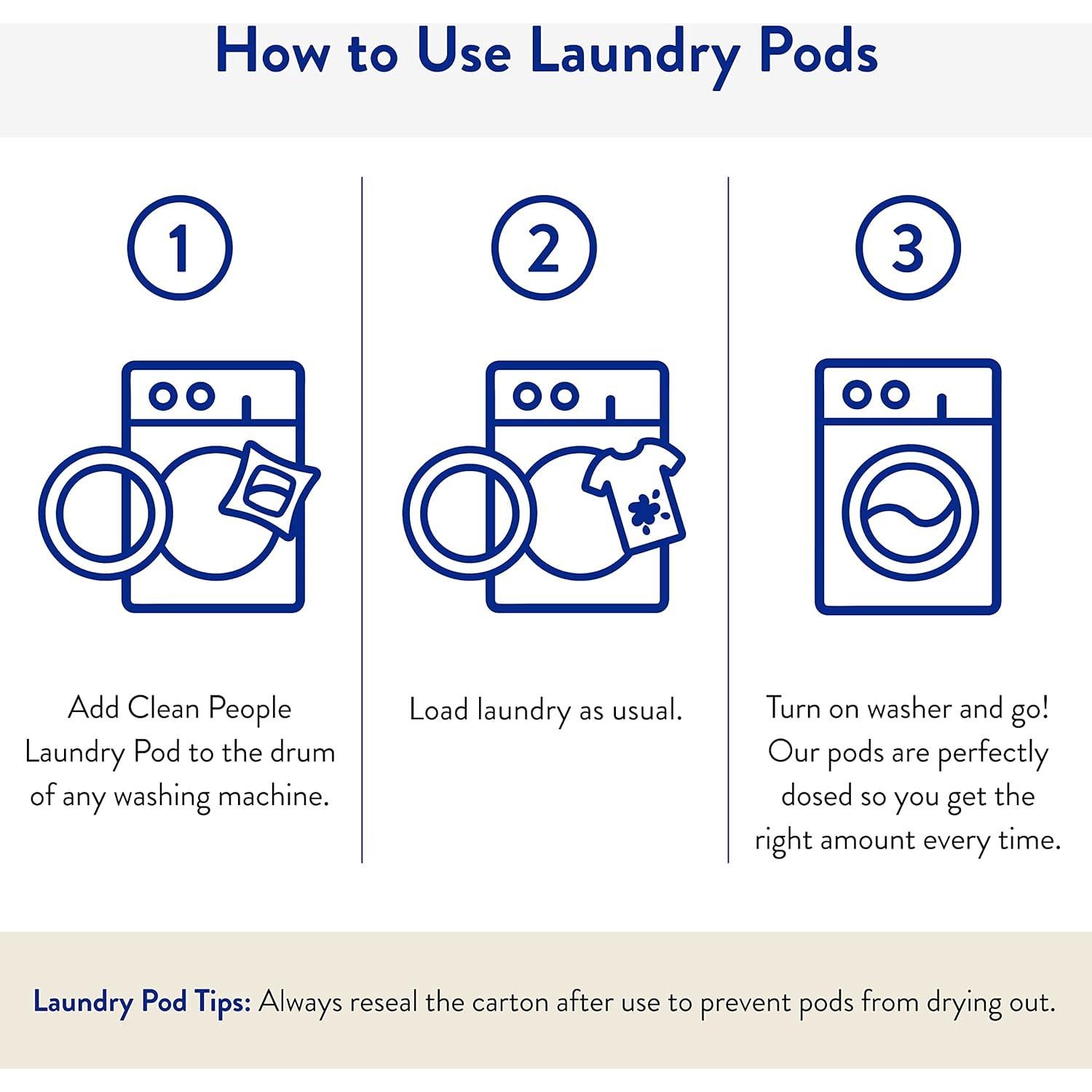 How to Use Laundry Pods

1

Add Clean People Laundry Pod to the drum of any washing machine.

2

Load laundry as usual.

3

Turn on washer and go! Our pods are perfectly dosed so you get the right amount every time.

Laundry Pod Tips: Always reseal the carton after use to prevent pods from drying out.