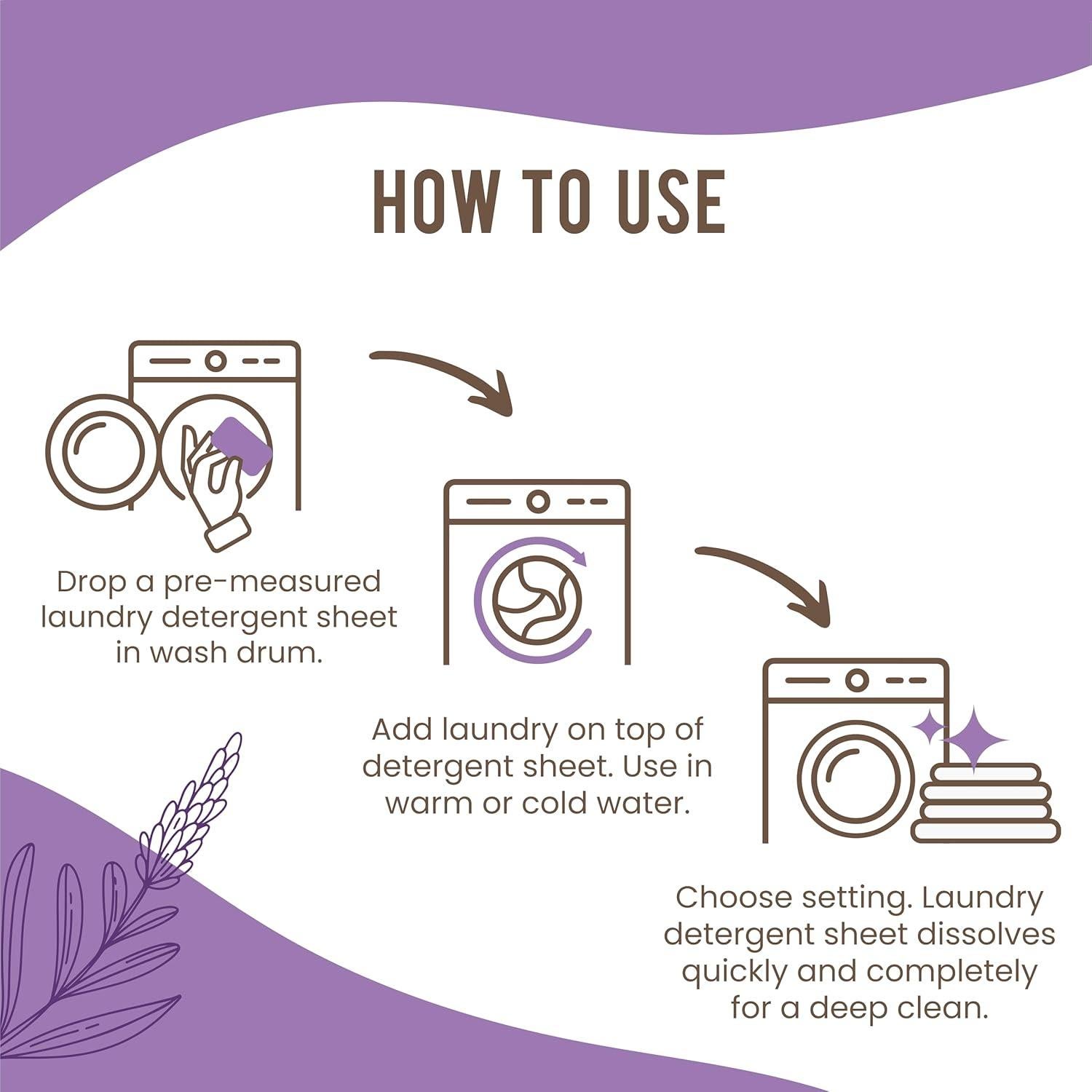 HOW TO USE

Drop a pre-measured laundry detergent sheet in wash drum.

Add laundry on top of detergent sheet. Use in warm or cold water.

Choose setting. Laundry detergent sheet dissolves quickly and completely for a deep clean.