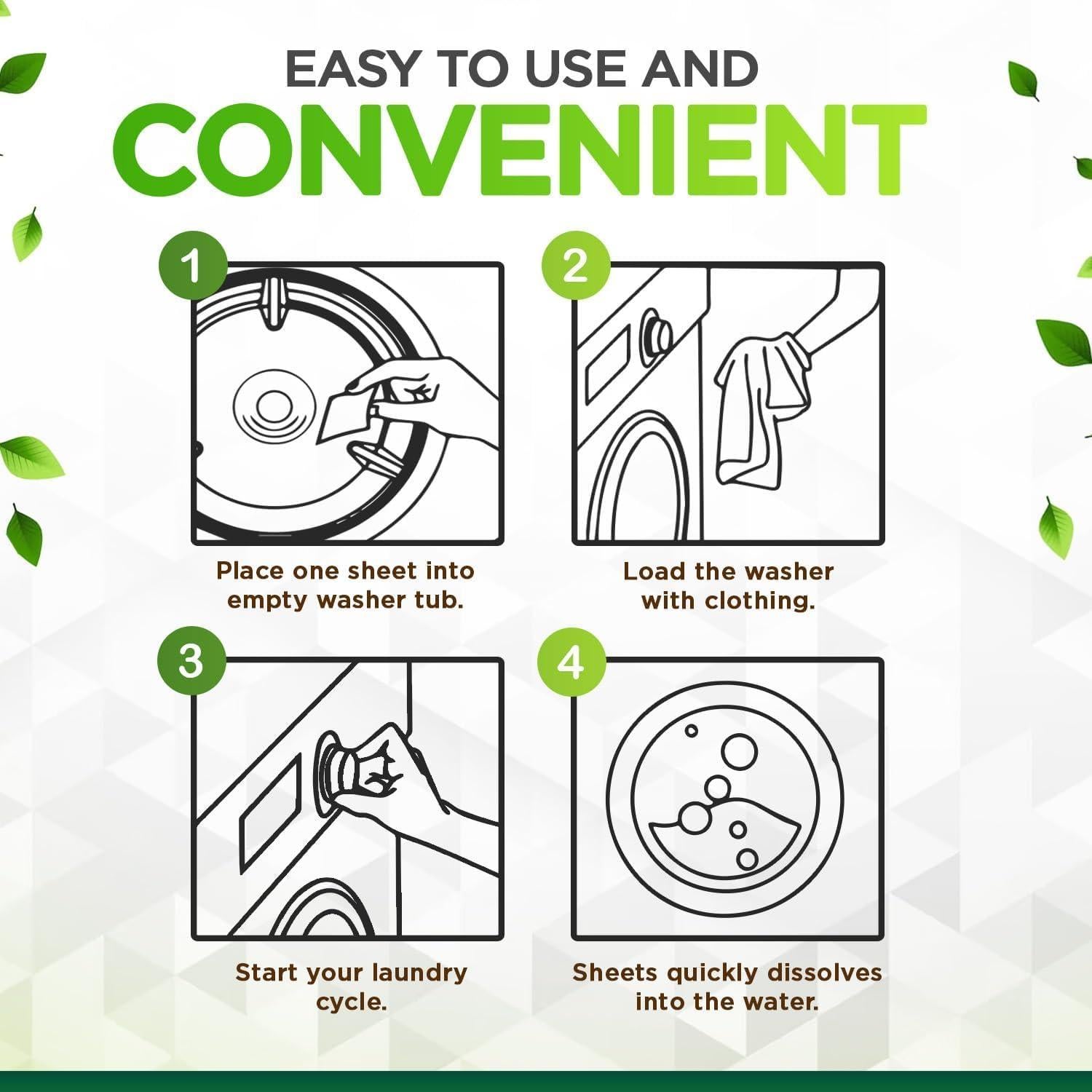 EASY TO USE AND
CONVENIENT

1

Place one sheet into empty washer tub.

2

Load the washer with clothing.

3

Start your laundry cycle.

4

Sheets quickly dissolves into the water.