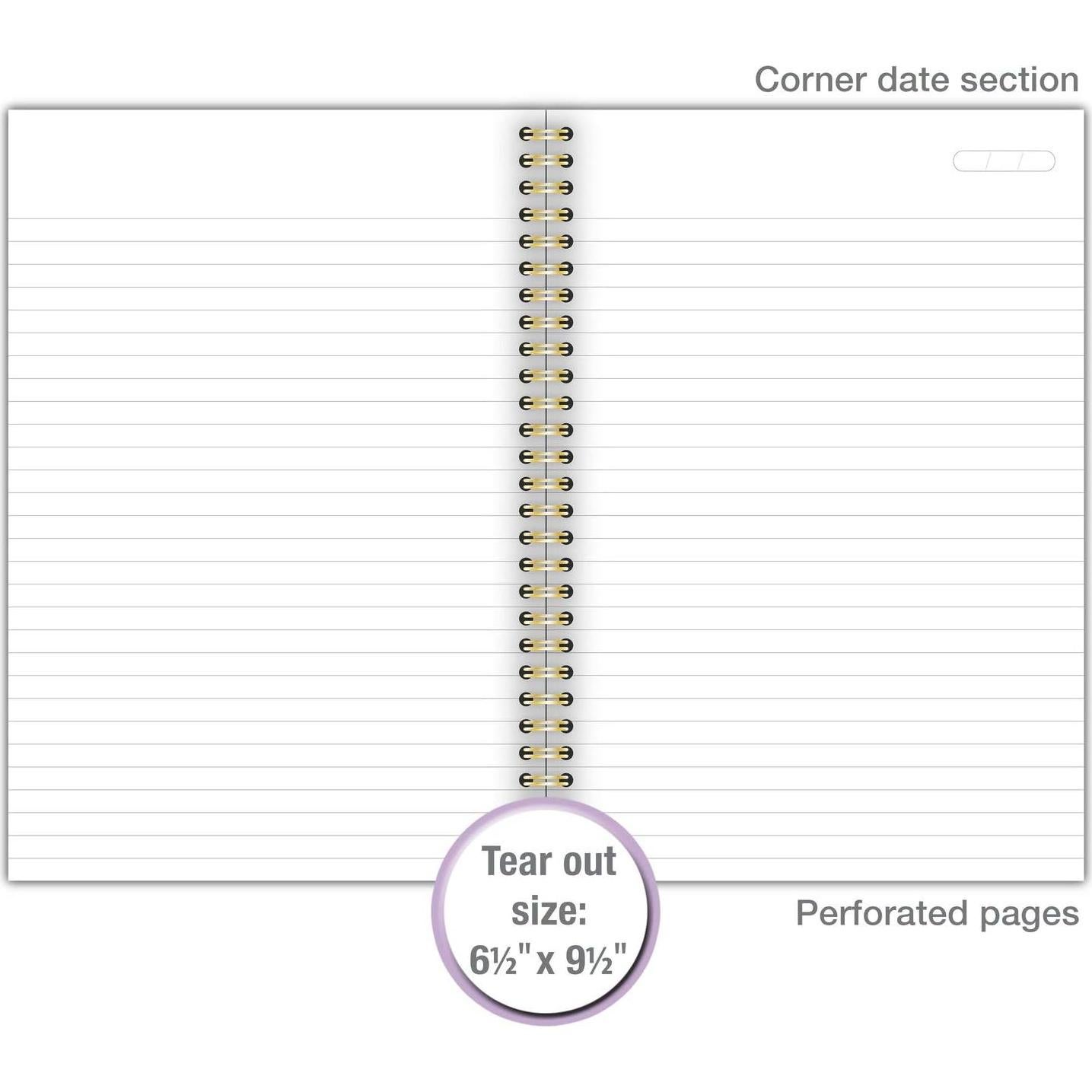 Corner date section

/ /

Tear out size: 6½" x 9½"

Perforated pages