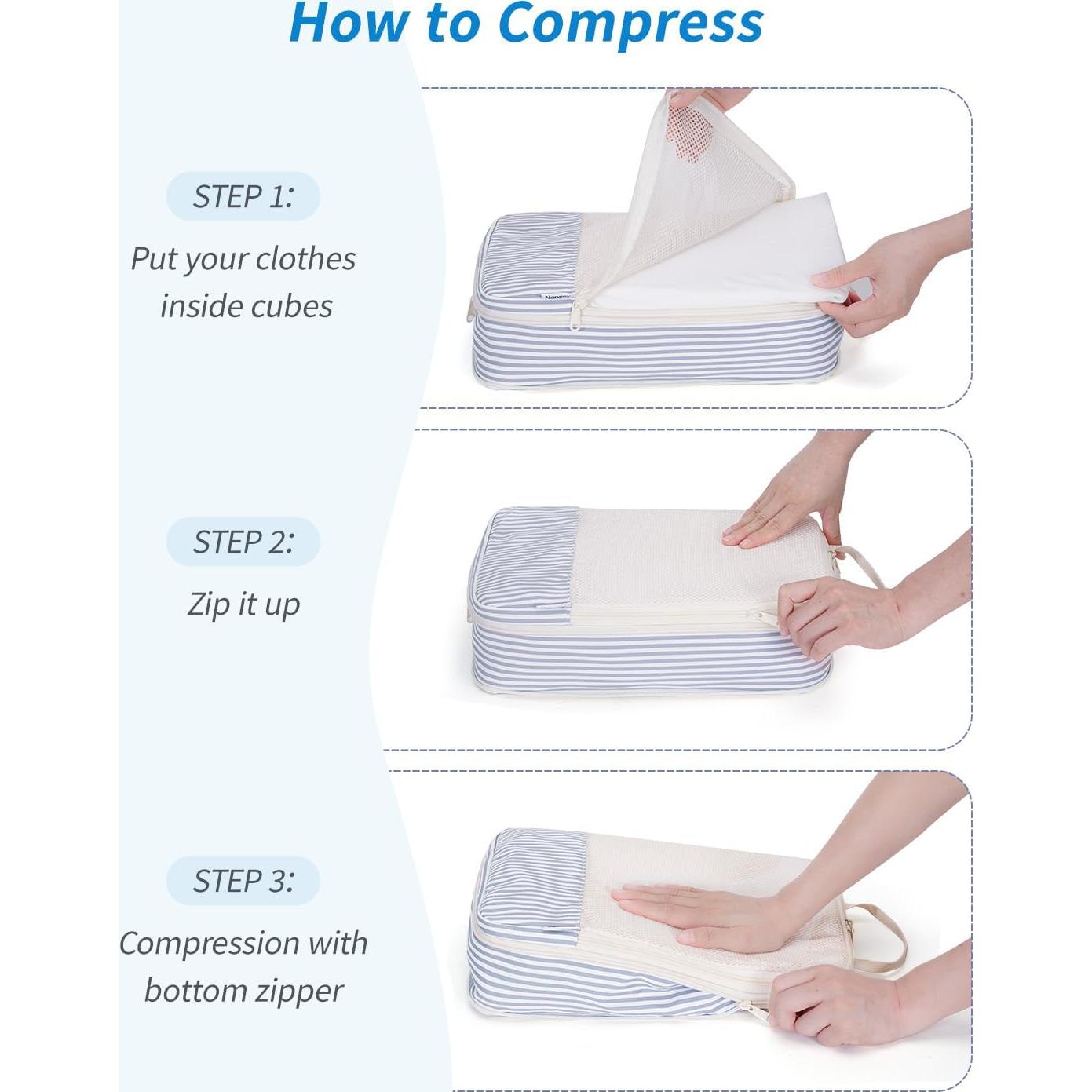 How to Compress

STEP 1:

Put your clothes inside cubes

STEP 2:

Zip it up

STEP 3:

Compression with bottom zipper