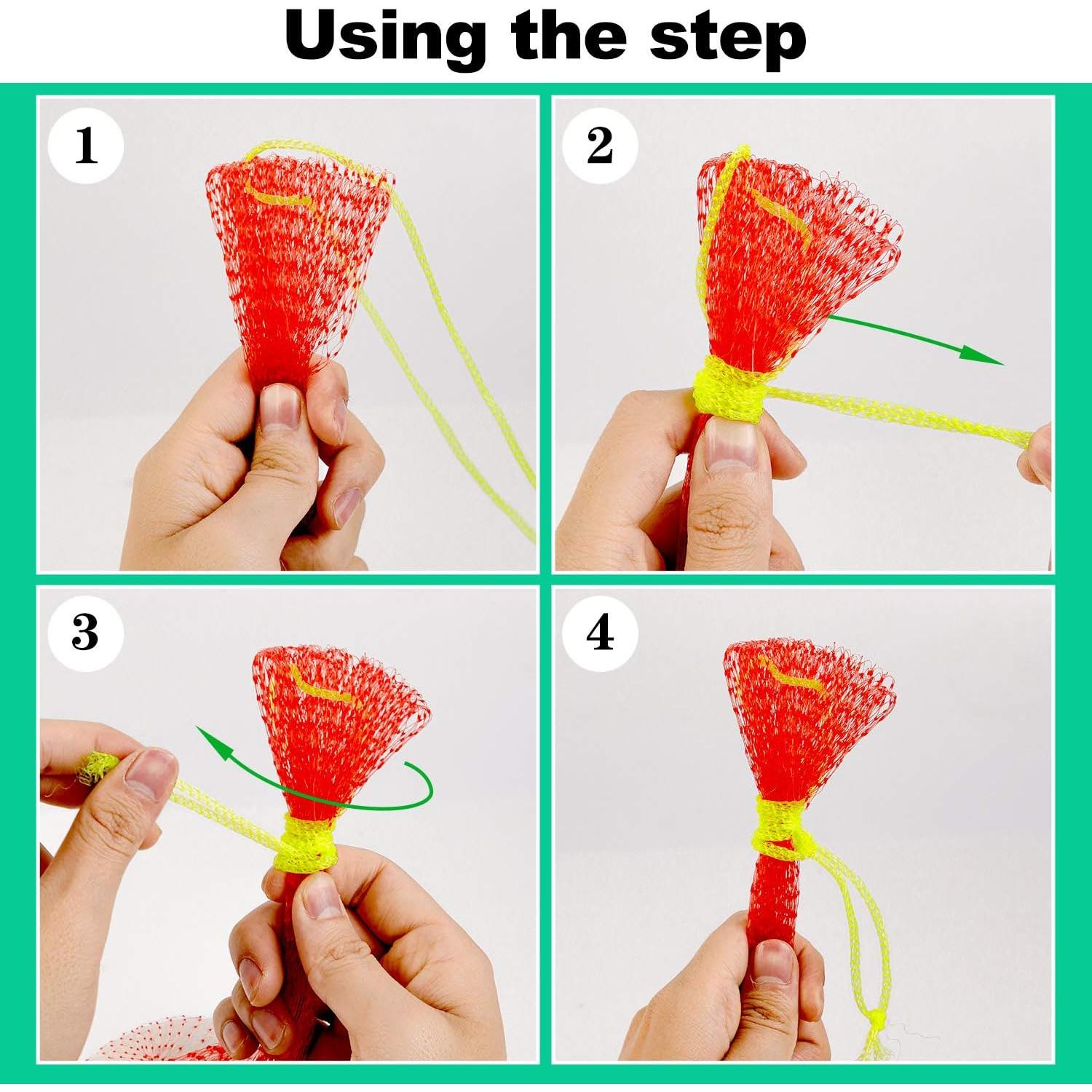 Using the step

1

2

3

4