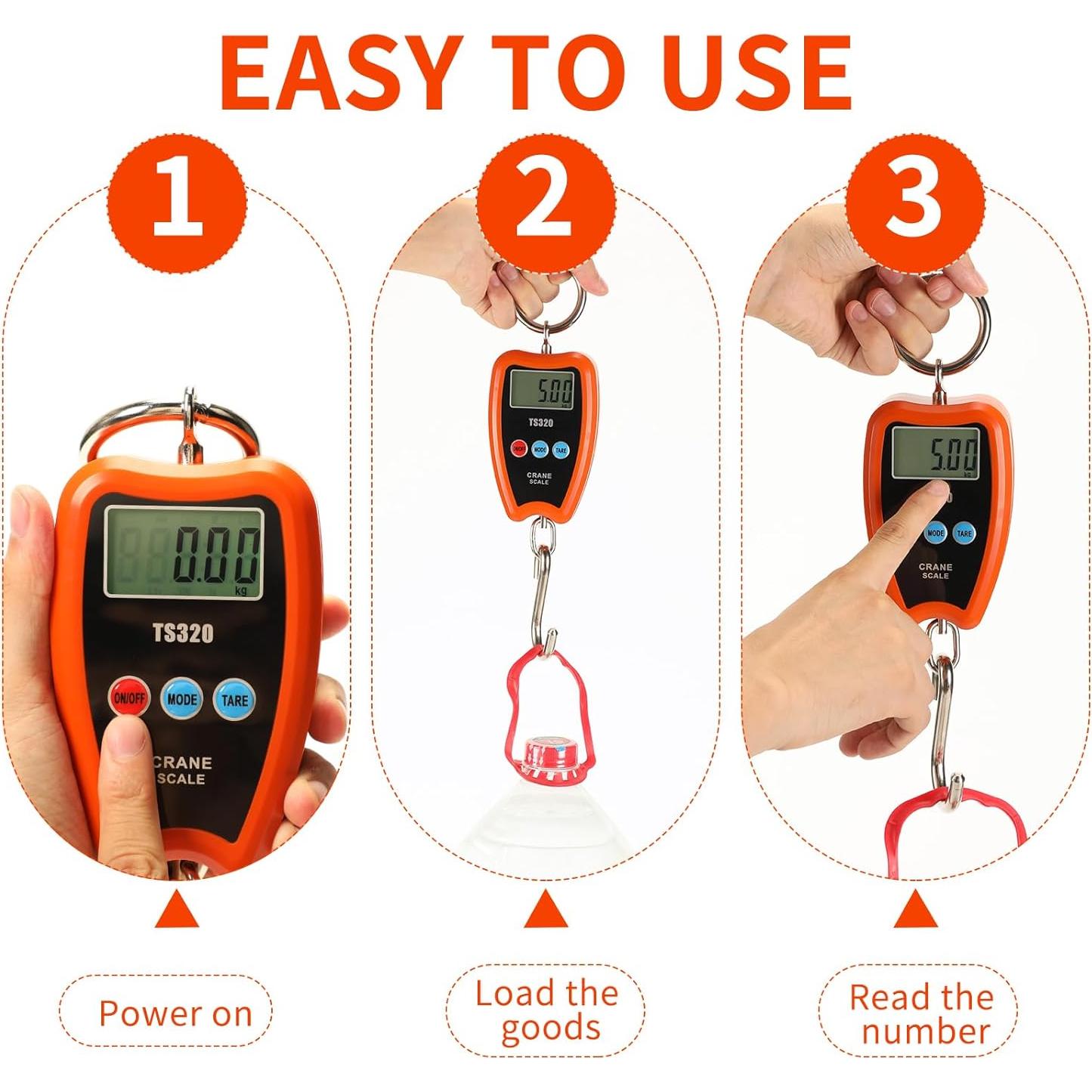 EASY TO USE

1

0.00
kg
TS320
ON/OFF MODE TARE
CRANE SCALE

Power on

2

5.00
kg
TS320
ON/OFF MODE TARE
CRANE SCALE

Load the goods

3

5.00
kg
MODE TARE
CRANE SCALE

Read the number