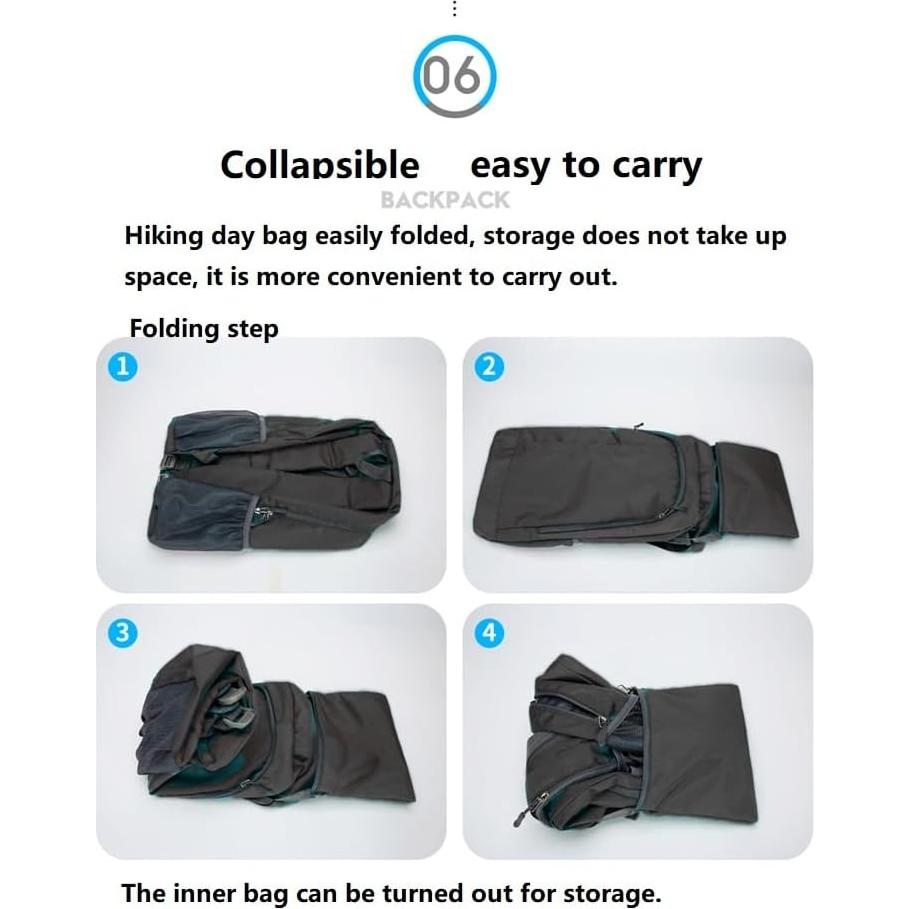 06

Collapsible easy to carry
BACKPACK

Hiking day bag easily folded, storage does not take up space, it is more convenient to carry out.

Folding step

1

2

3

4

The inner bag can be turned out for storage.