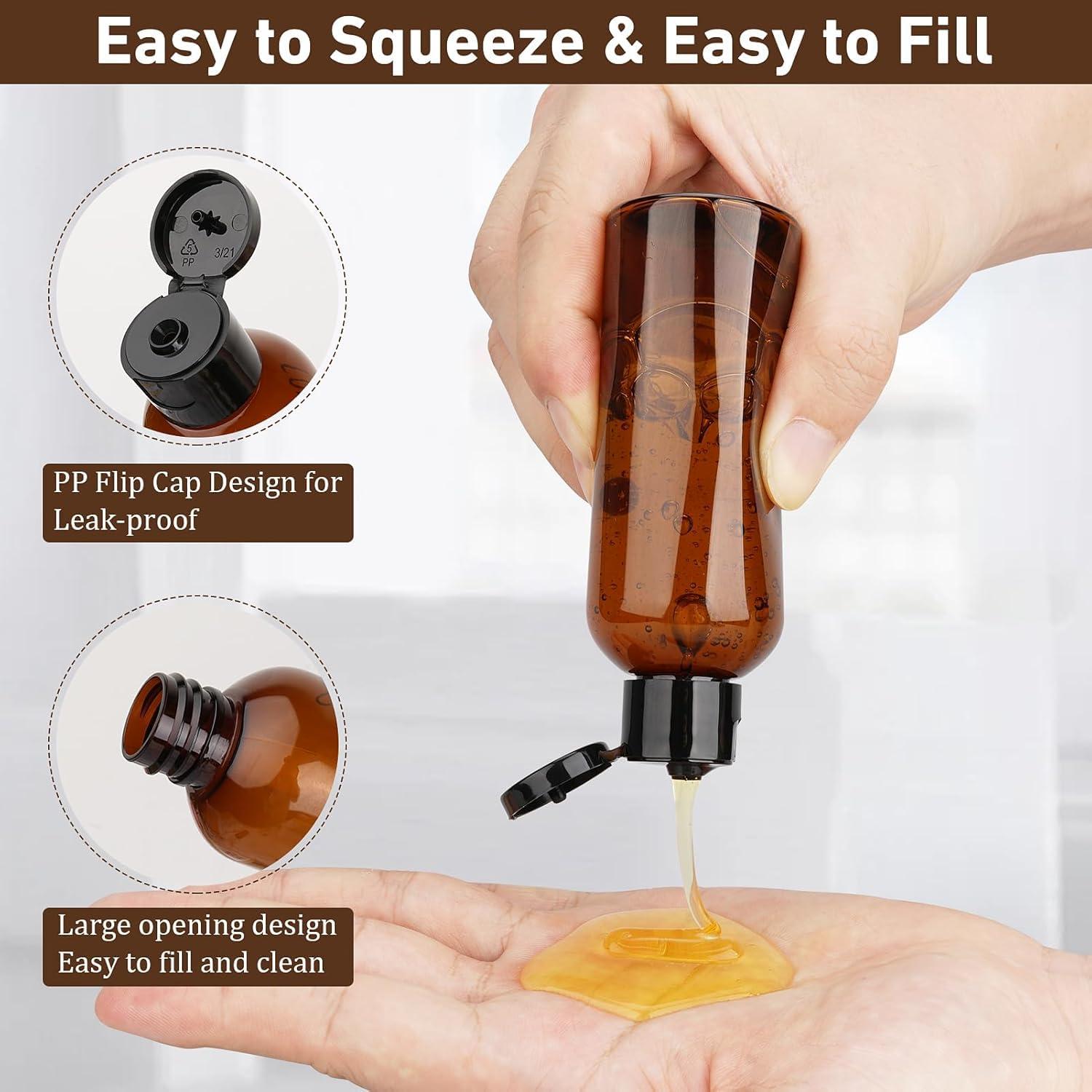 Easy to Squeeze & Easy to Fill

5
PP
3/21

PP Flip Cap Design for Leak-proof

Large opening design
Easy to fill and clean