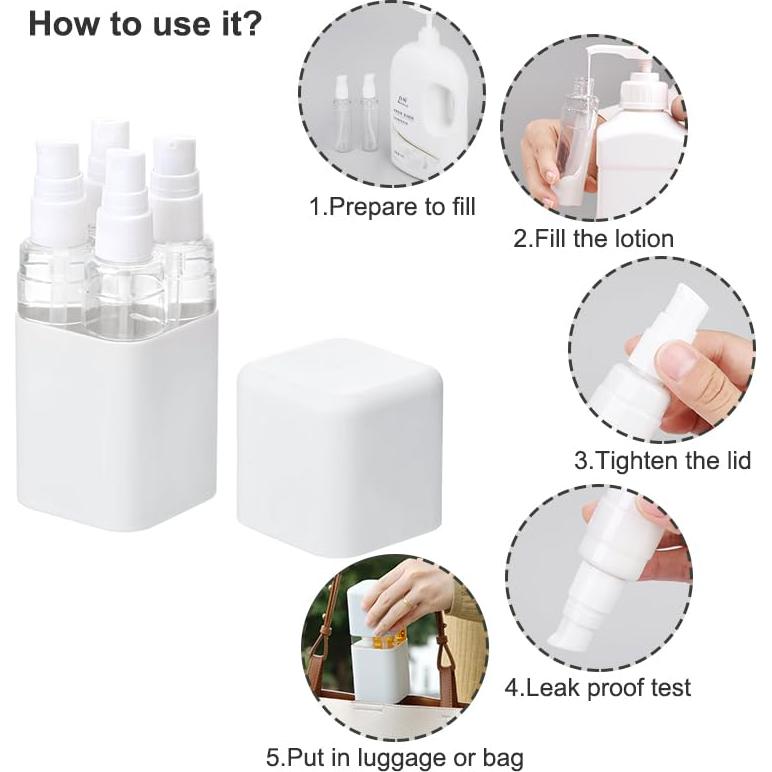 How to use it?

1.Prepare to fill

2.Fill the lotion

3.Tighten the lid

4.Leak proof test

5.Put in luggage or bag