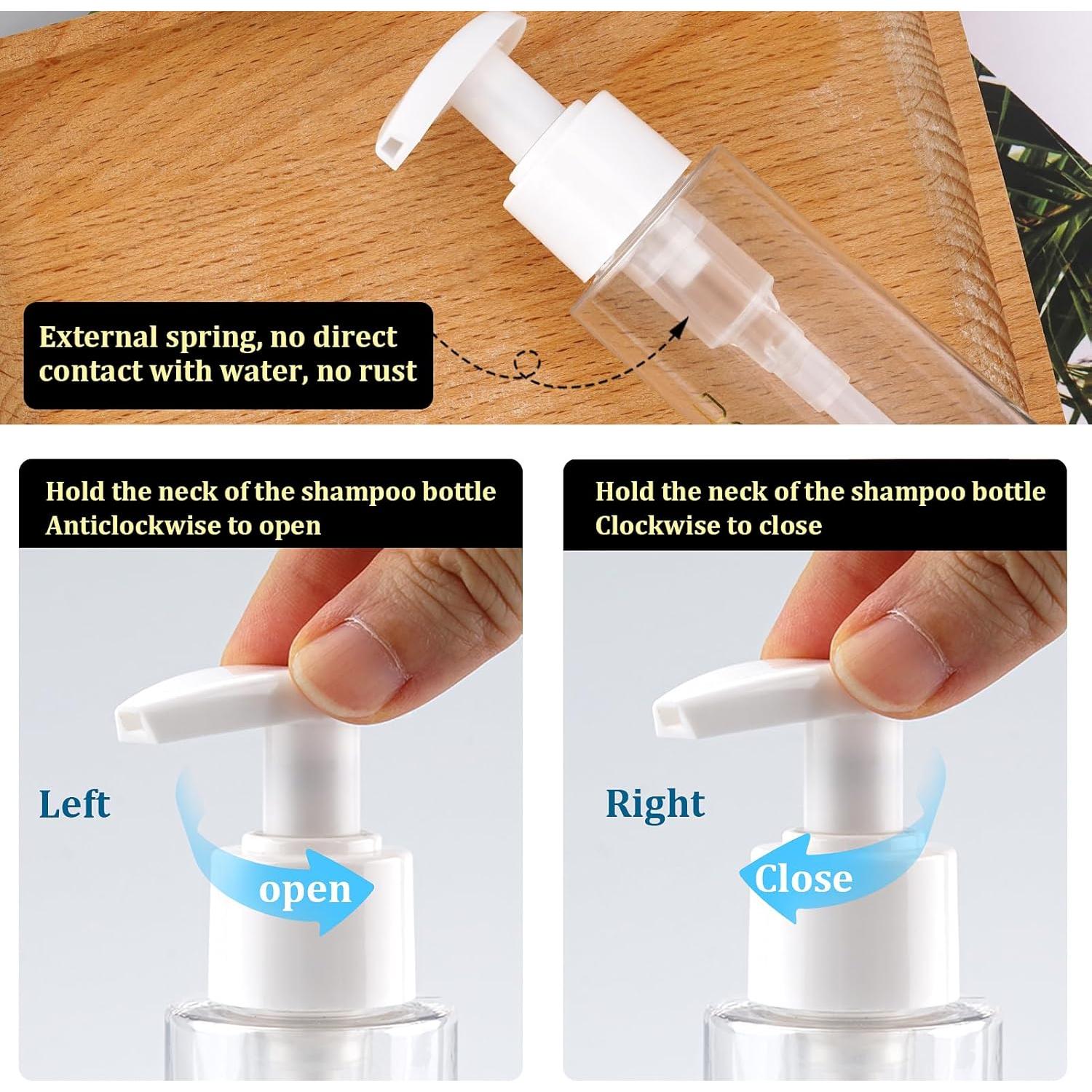 External spring, no direct contact with water, no rust

Hold the neck of the shampoo bottle
Anticlockwise to open

Left

open

Hold the neck of the shampoo bottle
Clockwise to close

Right

Close