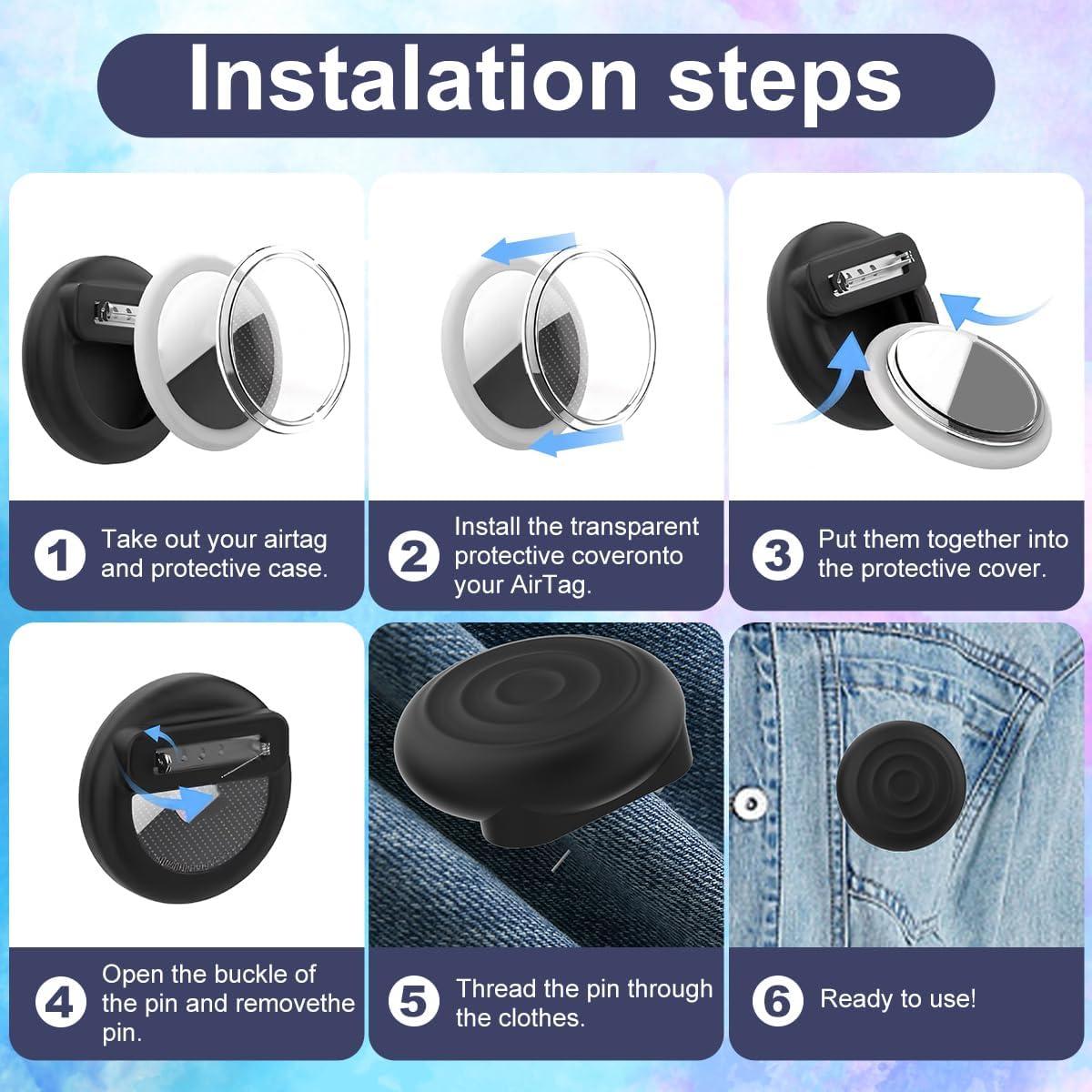 Instalation steps

1 Take out your airtag and protective case.

2 Install the transparent protective coveronto your AirTag.

3 Put them together into the protective cover.

4 Open the buckle of the pin and removethe pin.

5 Thread the pin through the clothes.

6 Ready to use!