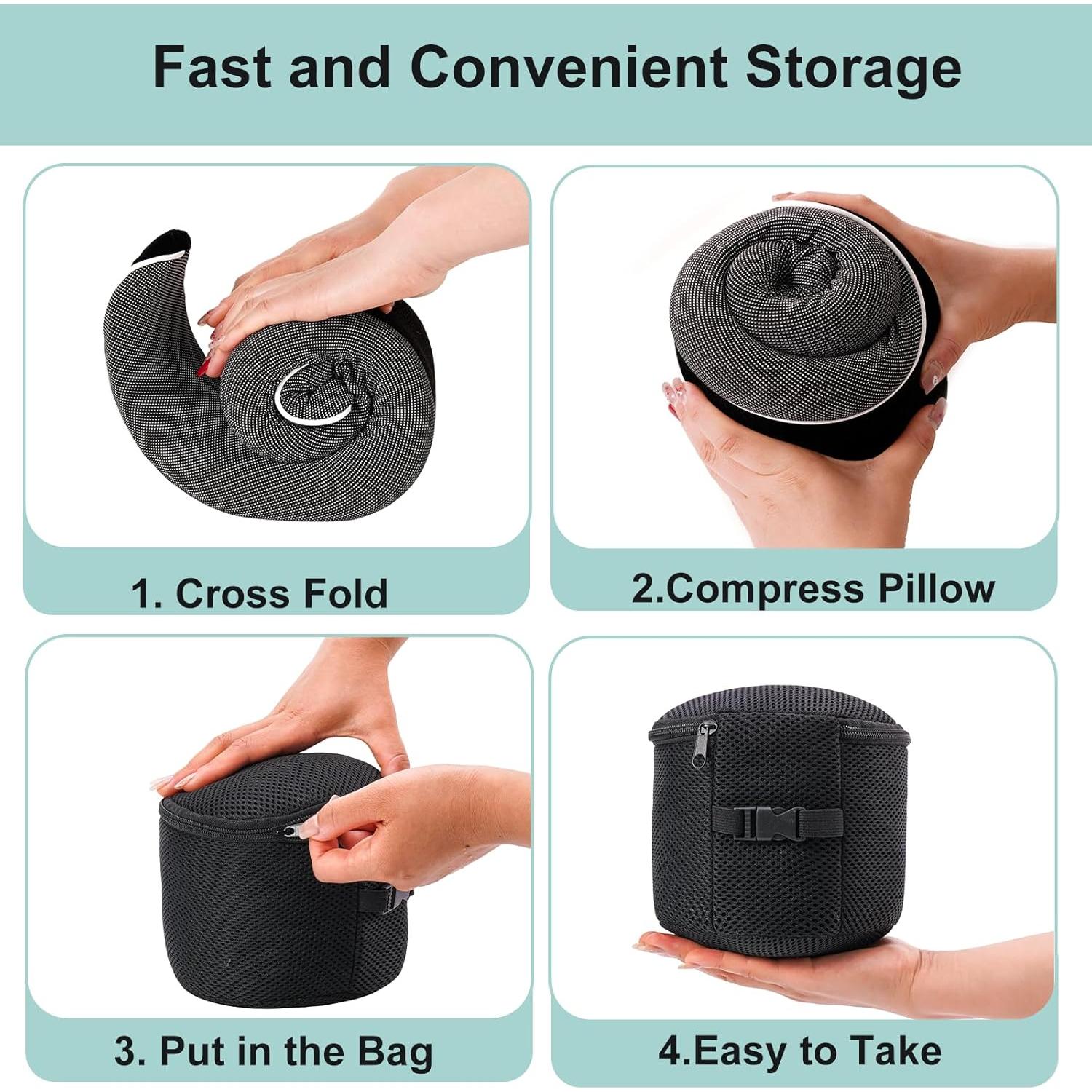 Fast and Convenient Storage

1. Cross Fold

2.Compress Pillow

3. Put in the Bag

4.Easy to Take