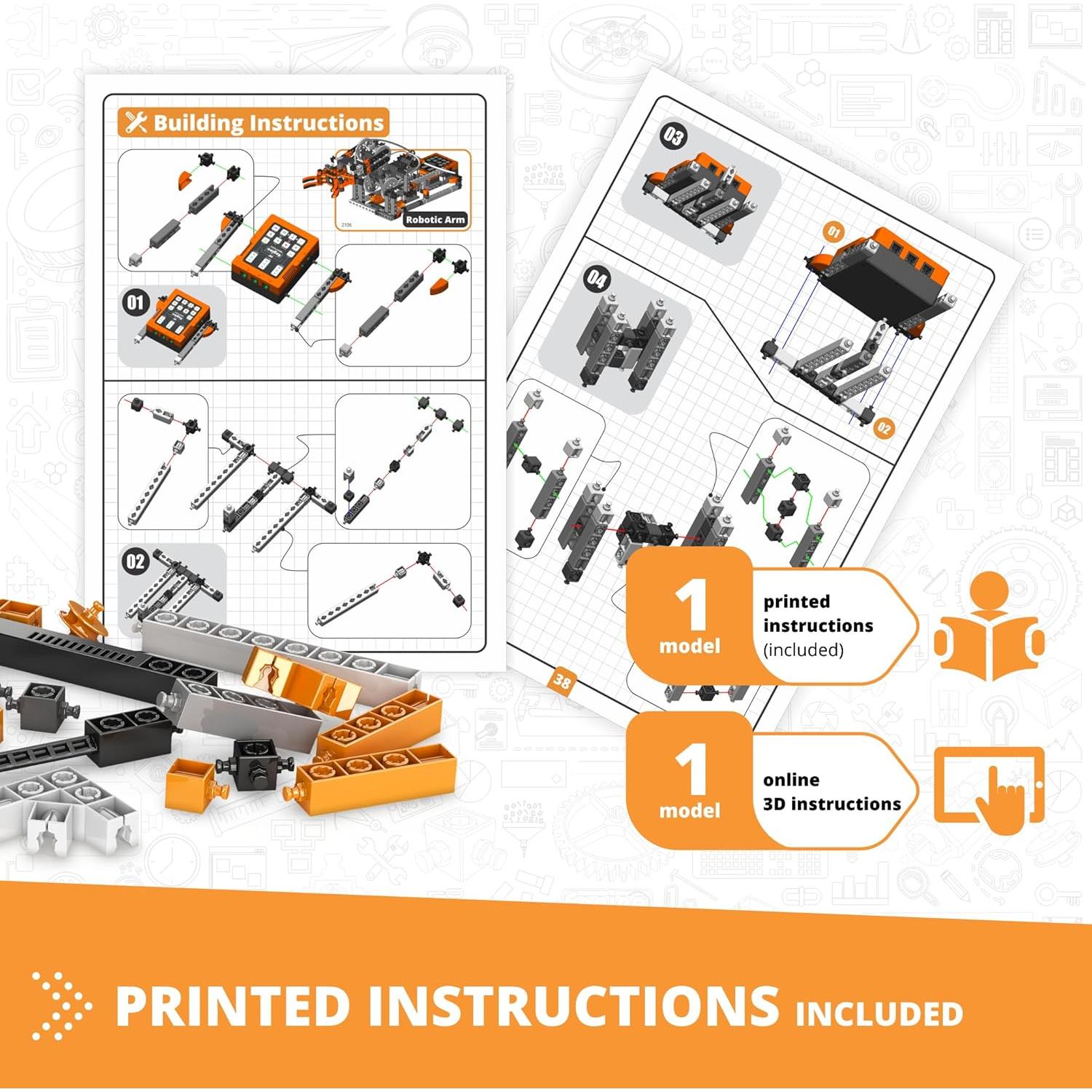 Building Instructions

Robotic Arm

2106

01

02

03

04

01

02

38

1 model

printed instructions (included)

1 model

online 3D instructions

PRINTED INSTRUCTIONS INCLUDED