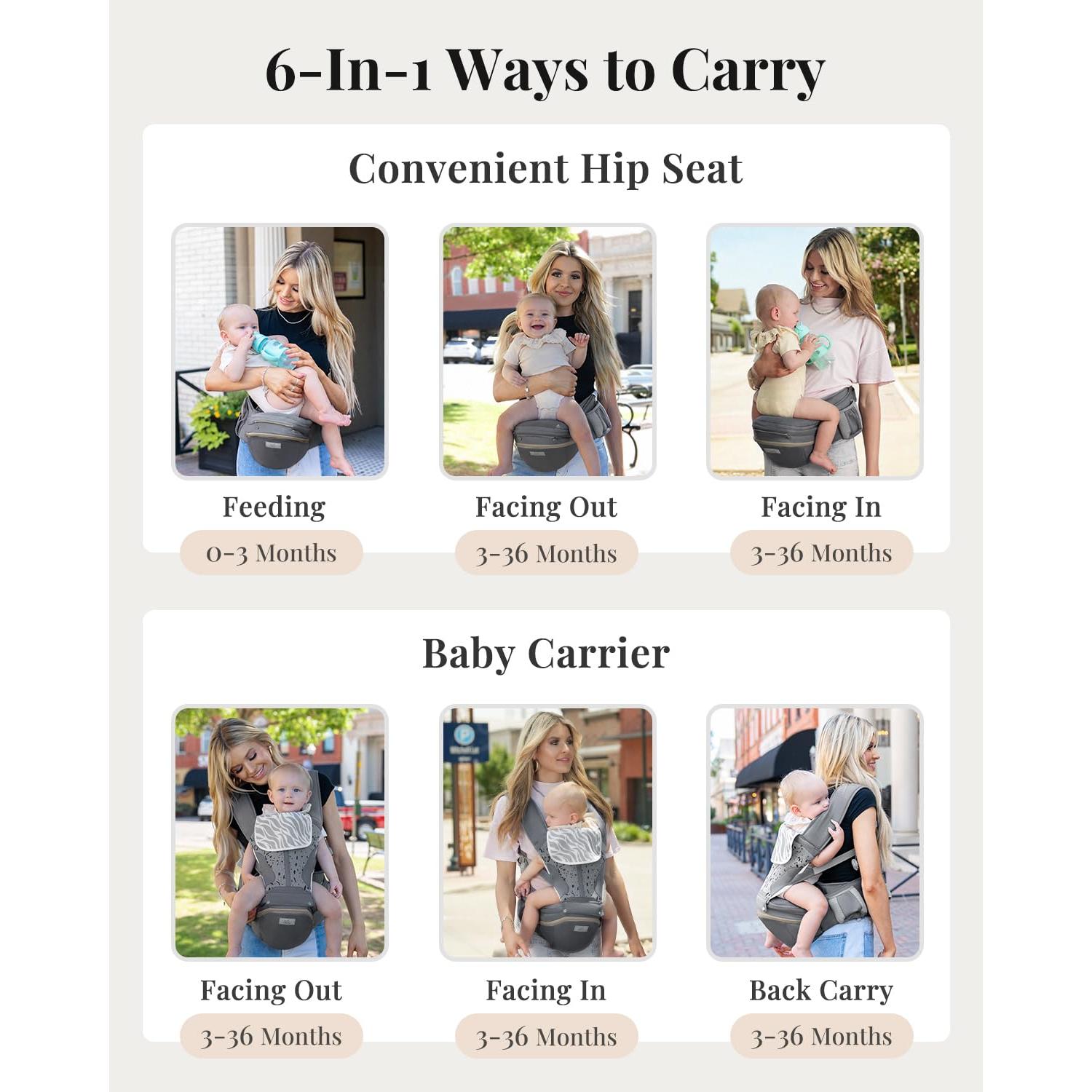 6-In-1 Ways to Carry

Convenient Hip Seat

Feeding
0-3 Months

Facing Out
3-36 Months

Facing In
3-36 Months

Baby Carrier

Facing Out
3-36 Months

Facing In
3-36 Months

Back Carry
3-36 Months