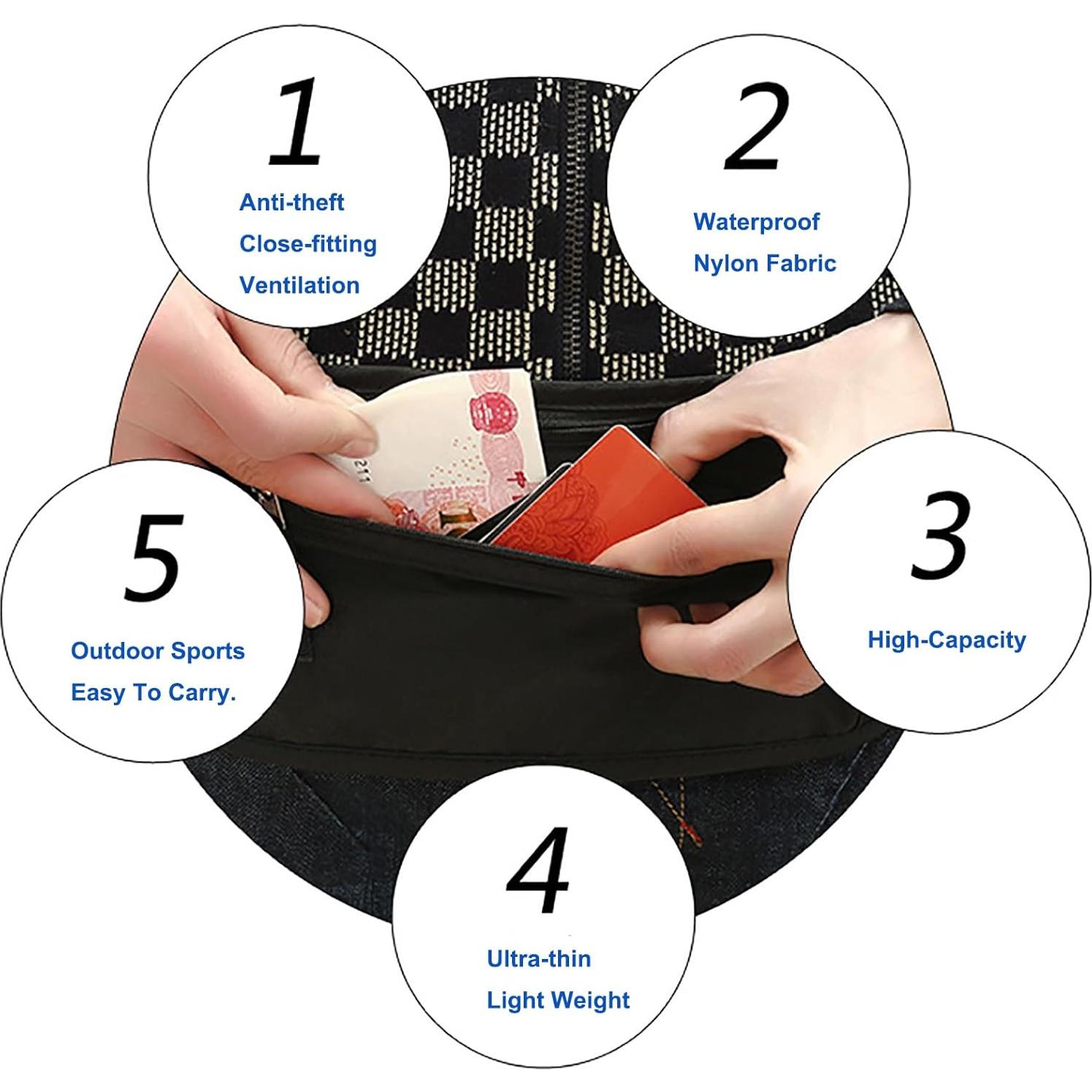 1
Anti-theft
Close-fitting
Ventilation

2
Waterproof
Nylon Fabric

3
High-Capacity

4
Ultra-thin
Light Weight

5
Outdoor Sports
Easy To Carry.