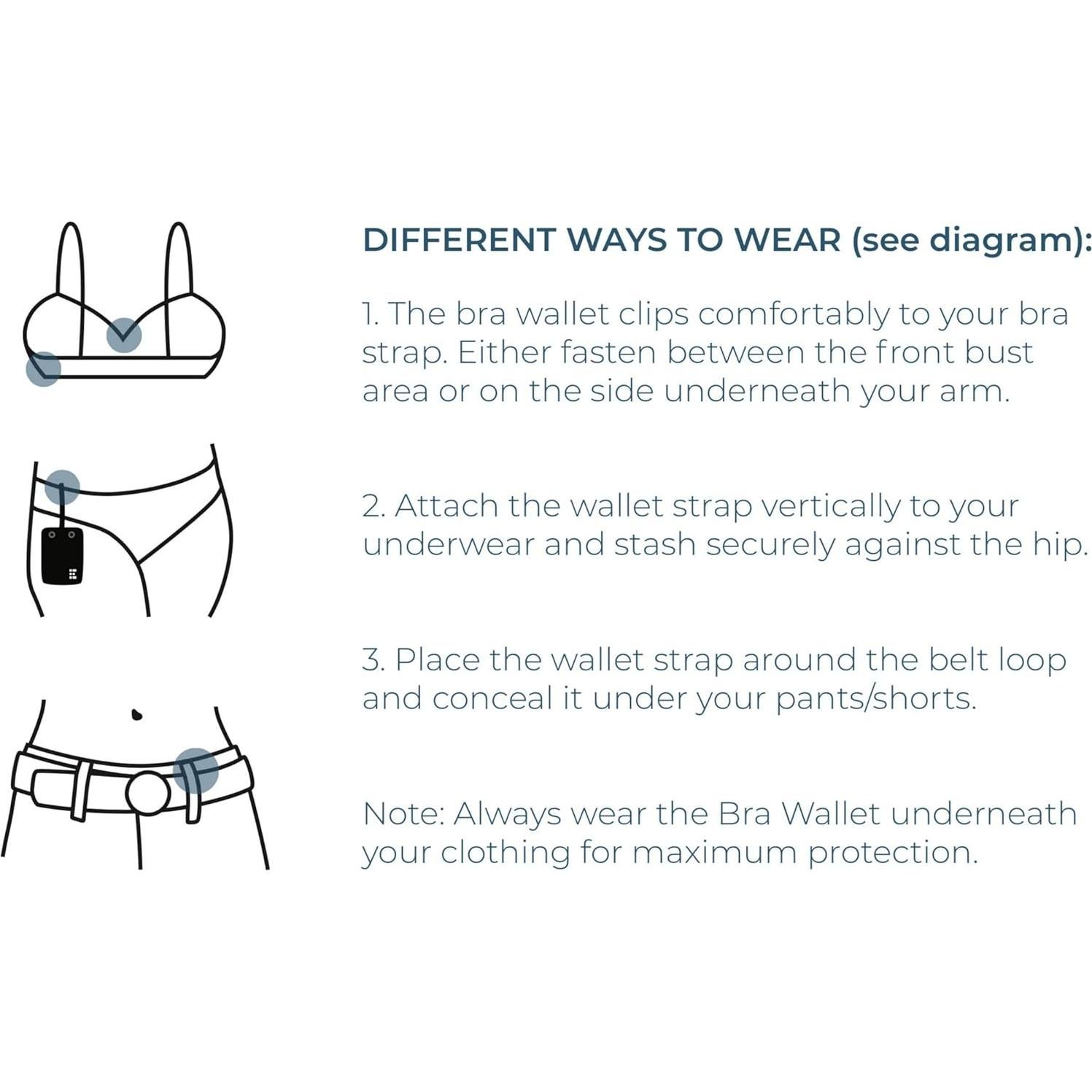 DIFFERENT WAYS TO WEAR (see diagram):

1. The bra wallet clips comfortably to your bra strap. Either fasten between the front bust area or on the side underneath your arm.

2. Attach the wallet strap vertically to your underwear and stash securely against the hip.

3. Place the wallet strap around the belt loop and conceal it under your pants/shorts.

Note: Always wear the Bra Wallet underneath your clothing for maximum protection.