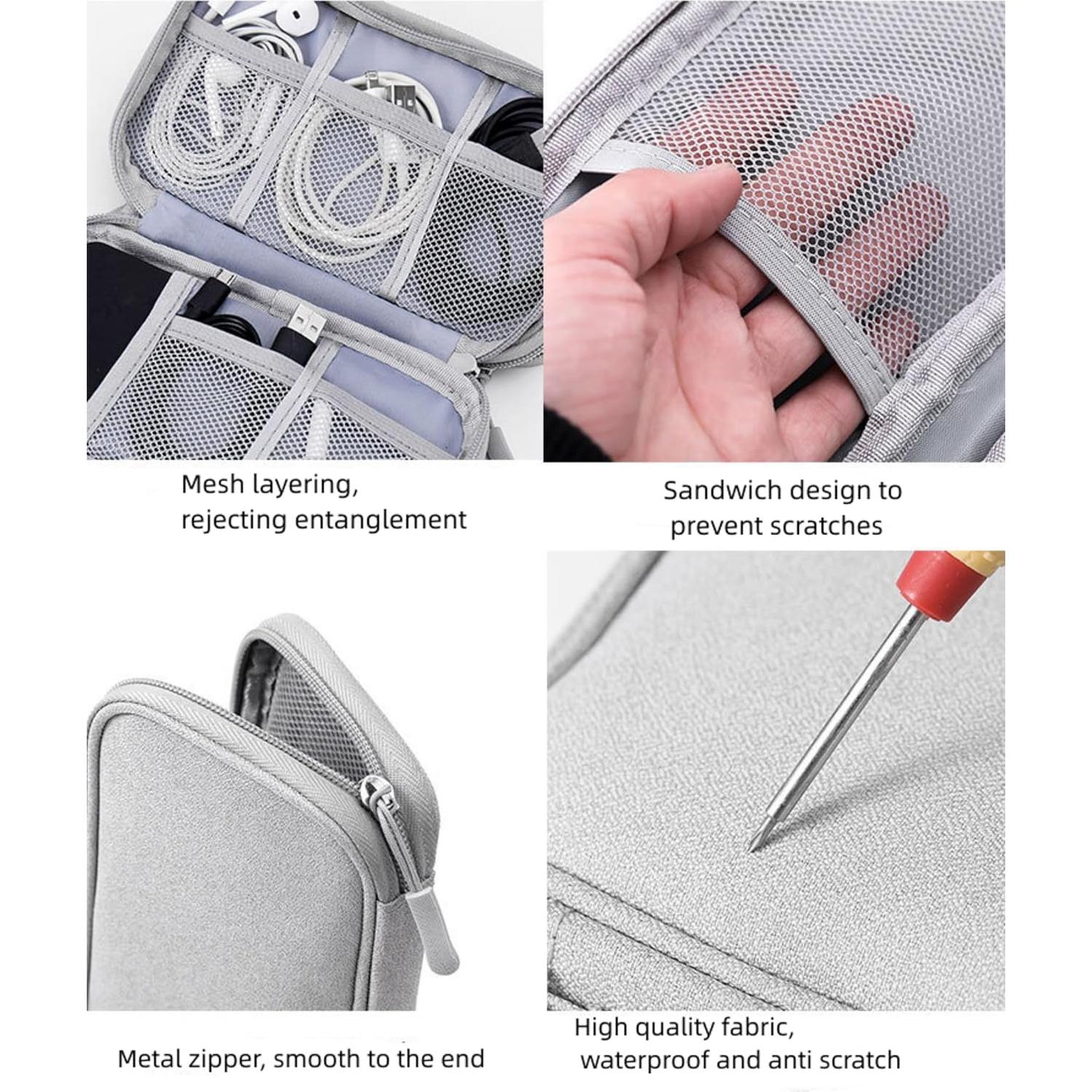 Mesh layering, rejecting entanglement

Sandwich design to prevent scratches

Metal zipper, smooth to the end

High quality fabric, waterproof and anti scratch