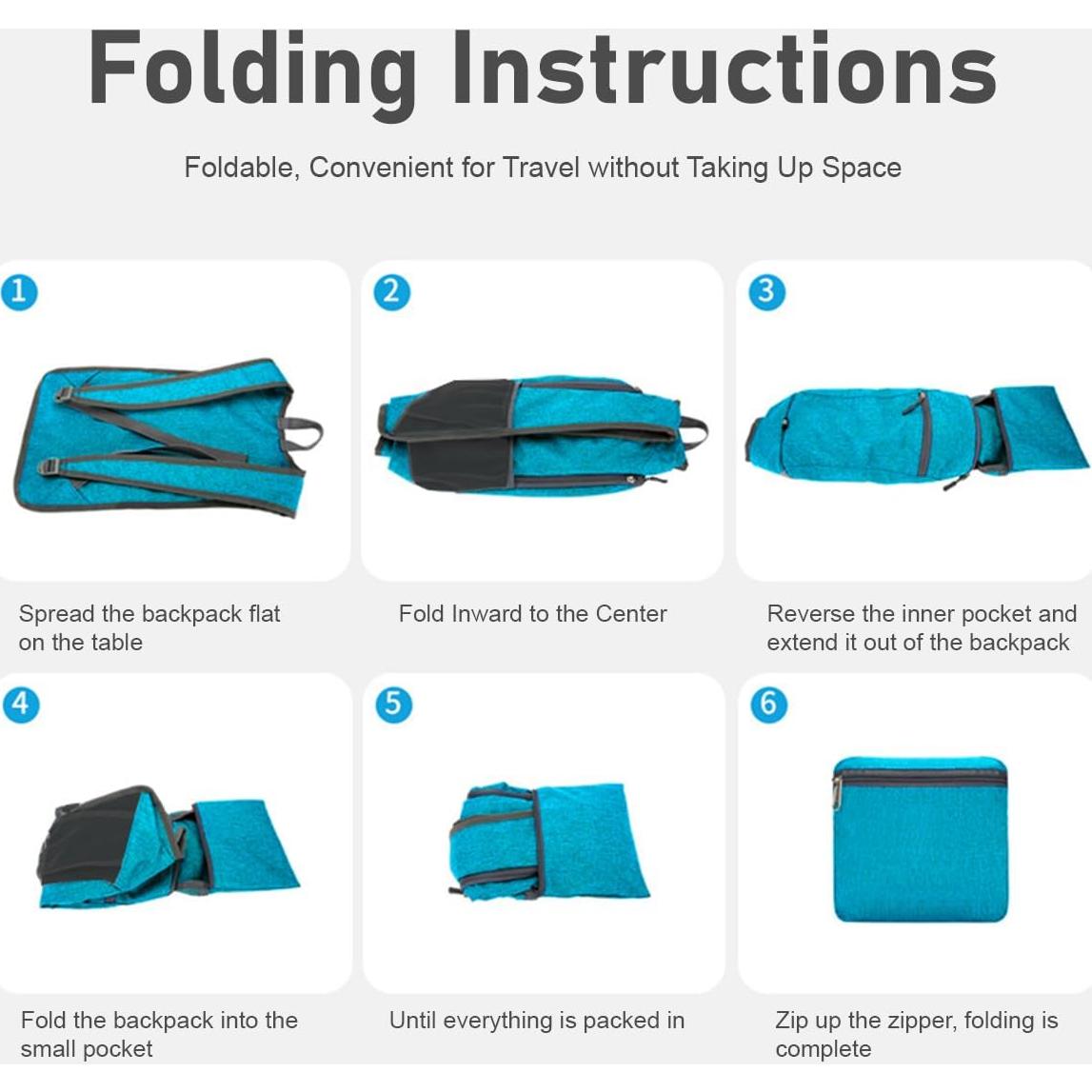 Folding Instructions

Foldable, Convenient for Travel without Taking Up Space

1

Spread the backpack flat on the table

2

Fold Inward to the Center

3

Reverse the inner pocket and extend it out of the backpack

4

Fold the backpack into the small pocket

5

Until everything is packed in

6

Zip up the zipper, folding is complete