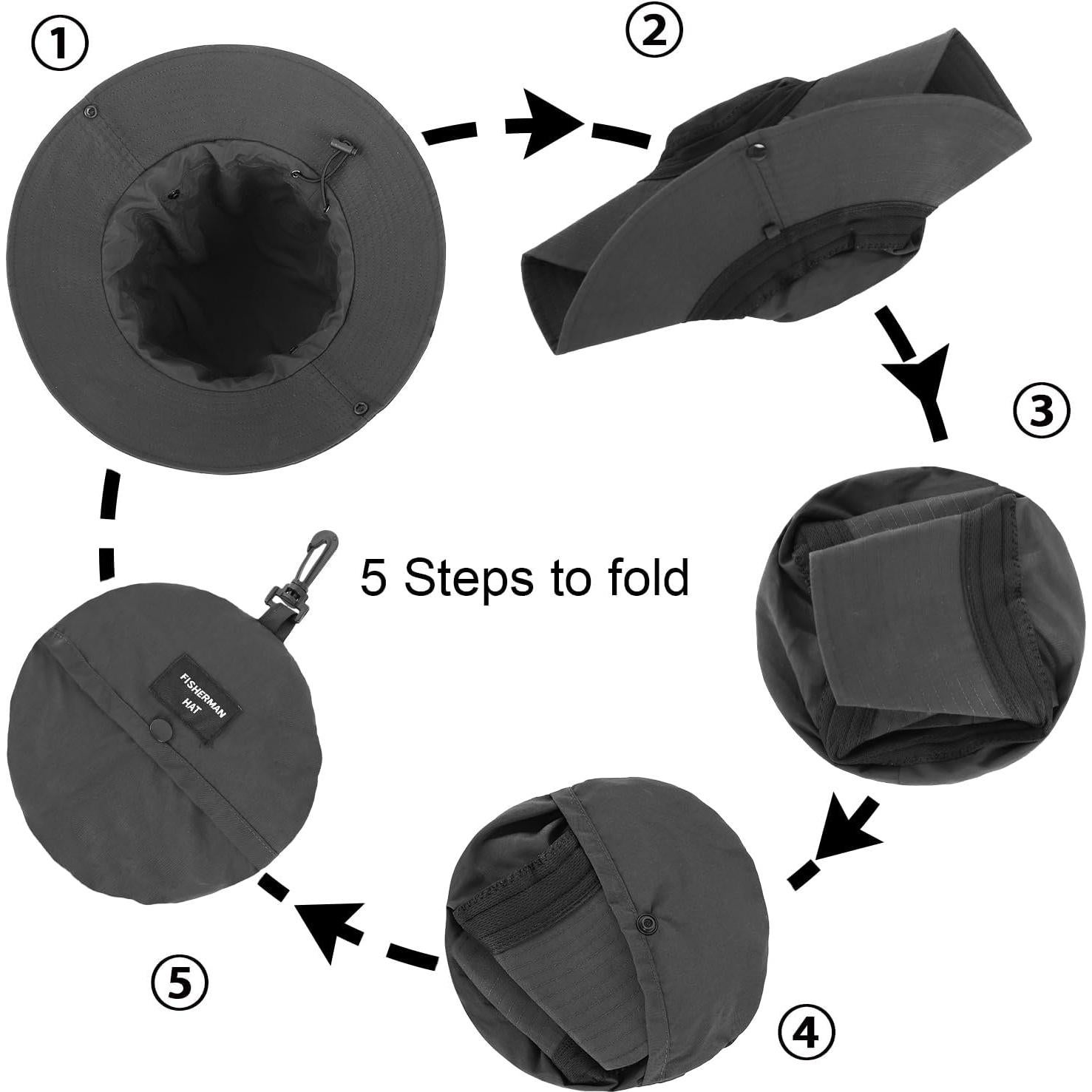 ①

②

③

5 Steps to fold

FISHERMAN HAT

④

⑤