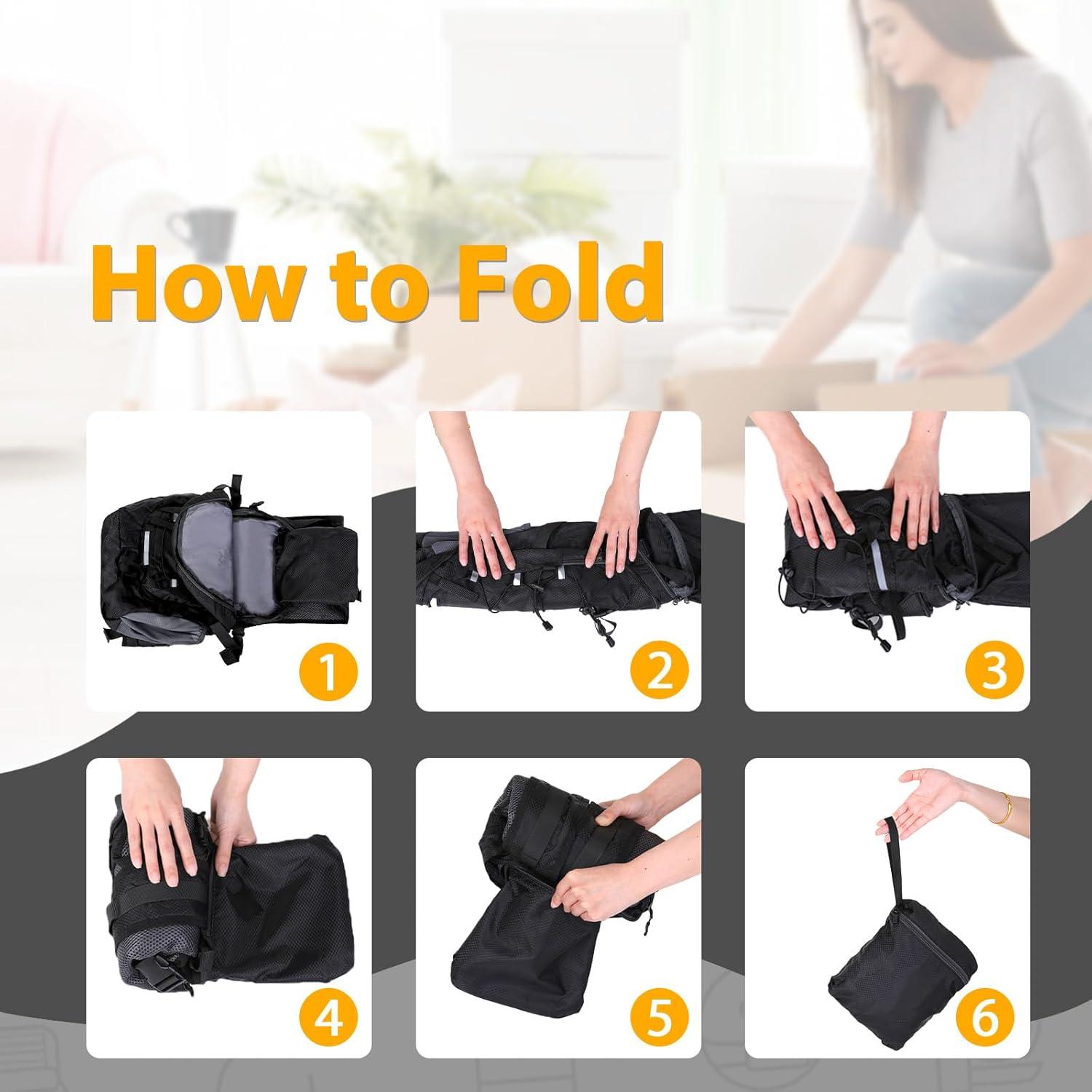 How to Fold

1

2

3

4

5

6