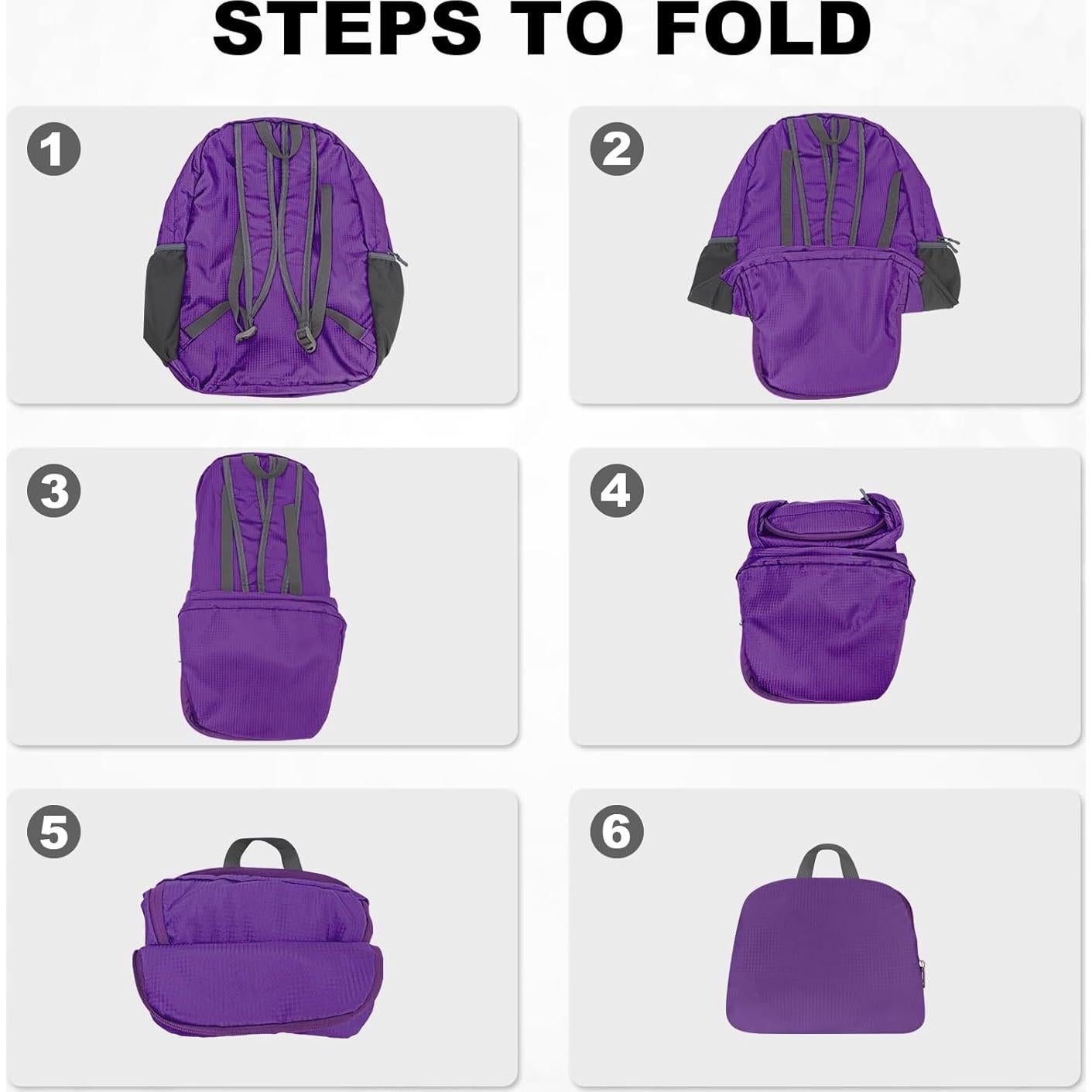 STEPS TO FOLD

1

2

3

4

5

6