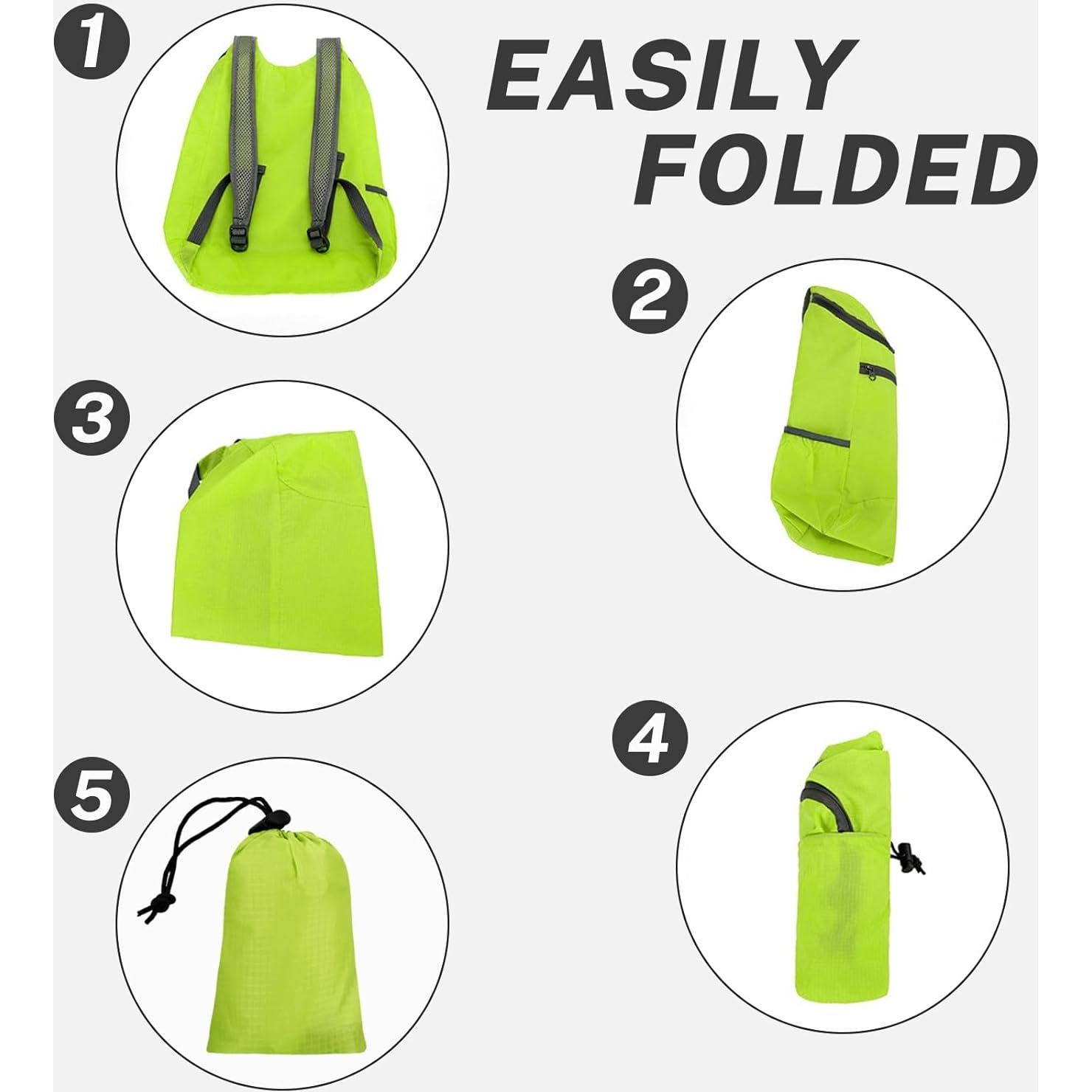 1

EASILY FOLDED

2

3

4

5