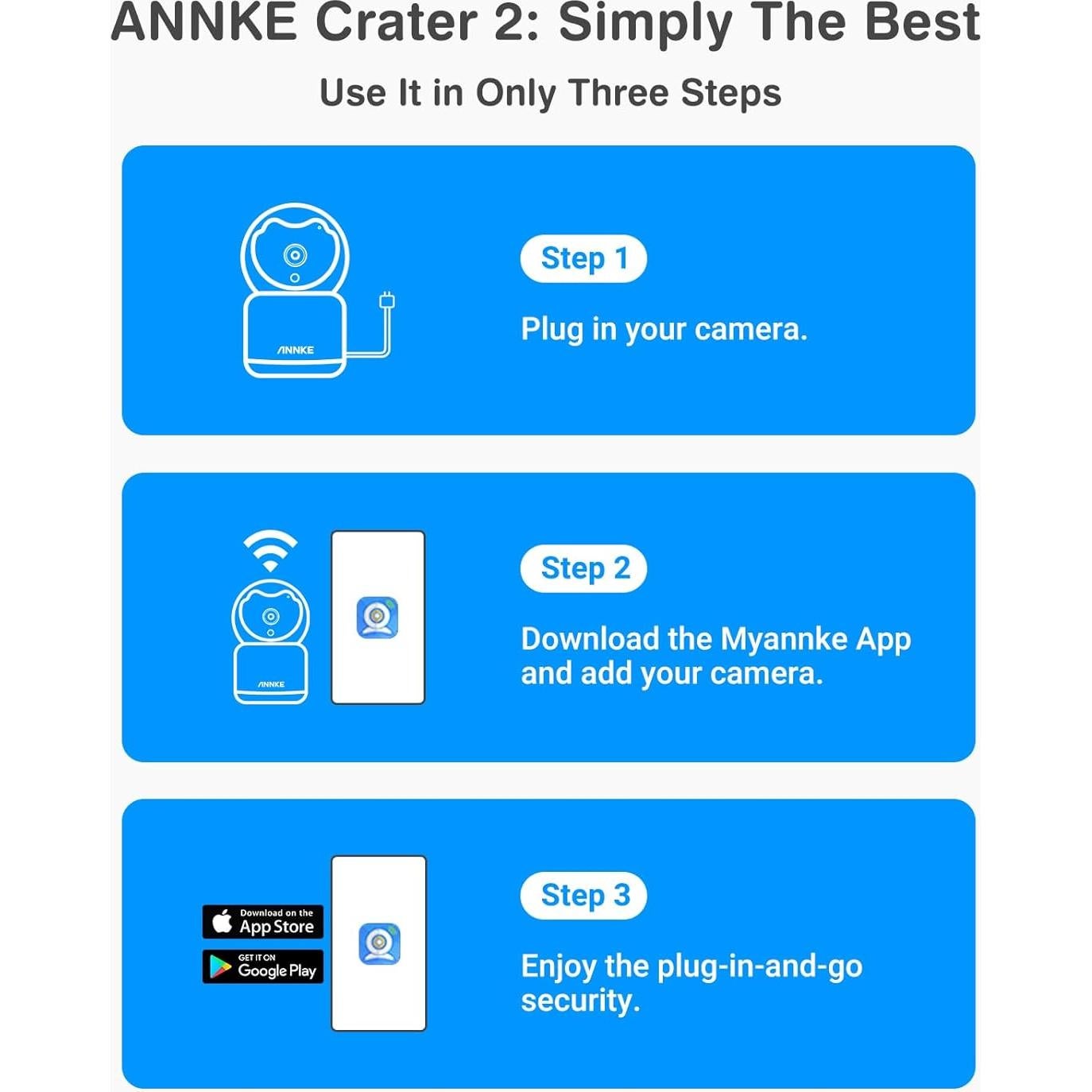 ANNKE Crater 2: Simply The Best

Use It in Only Three Steps

ANNKE

Step 1

Plug in your camera.

ANNKE

Step 2

Download the Myannke App and add your camera.

Download on the App Store

GET IT ON Google Play

Step 3

Enjoy the plug-in-and-go security.