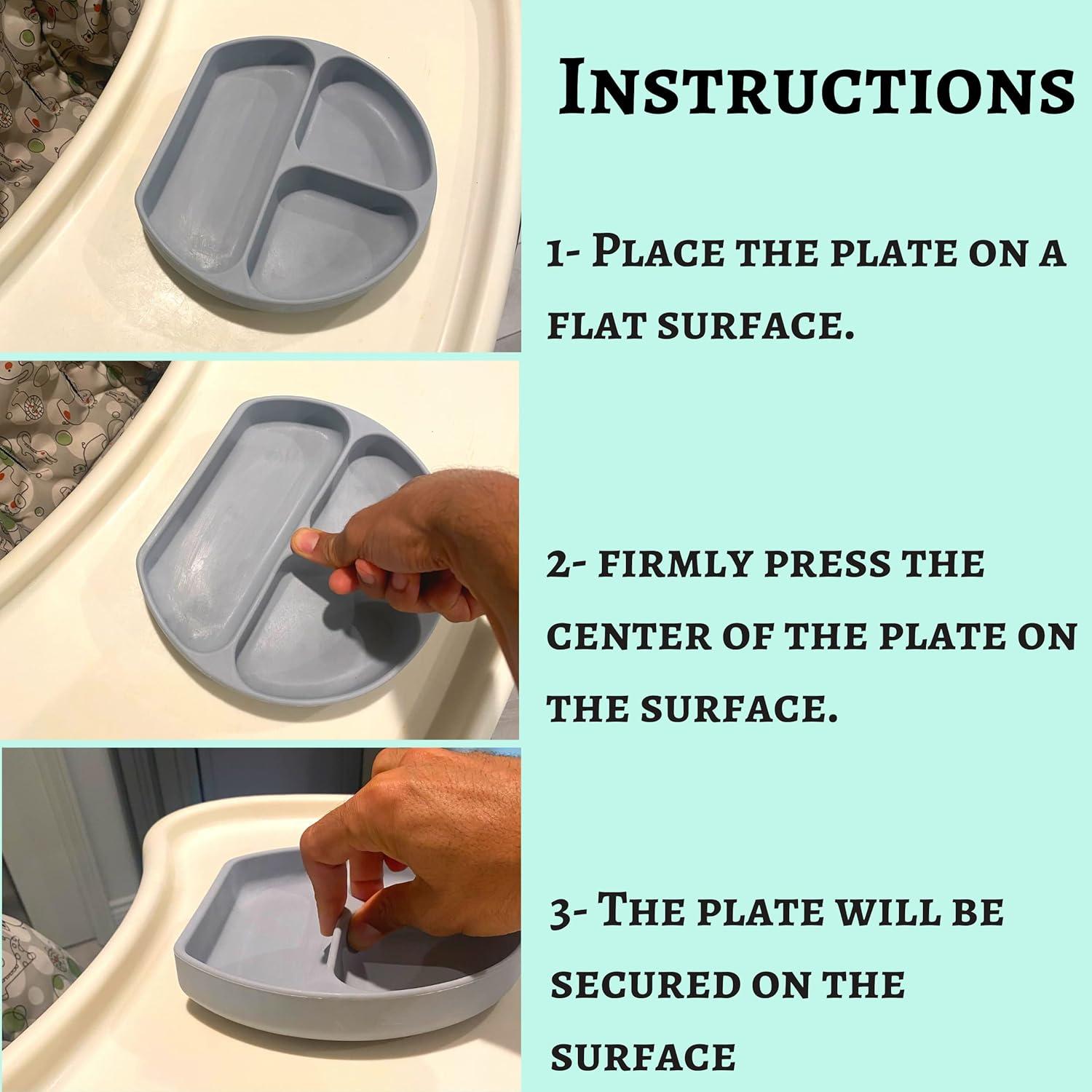 INSTRUCTIONS

1- PLACE THE PLATE ON A FLAT SURFACE.

2- FIRMLY PRESS THE CENTER OF THE PLATE ON THE SURFACE.

3- THE PLATE WILL BE SECURED ON THE SURFACE