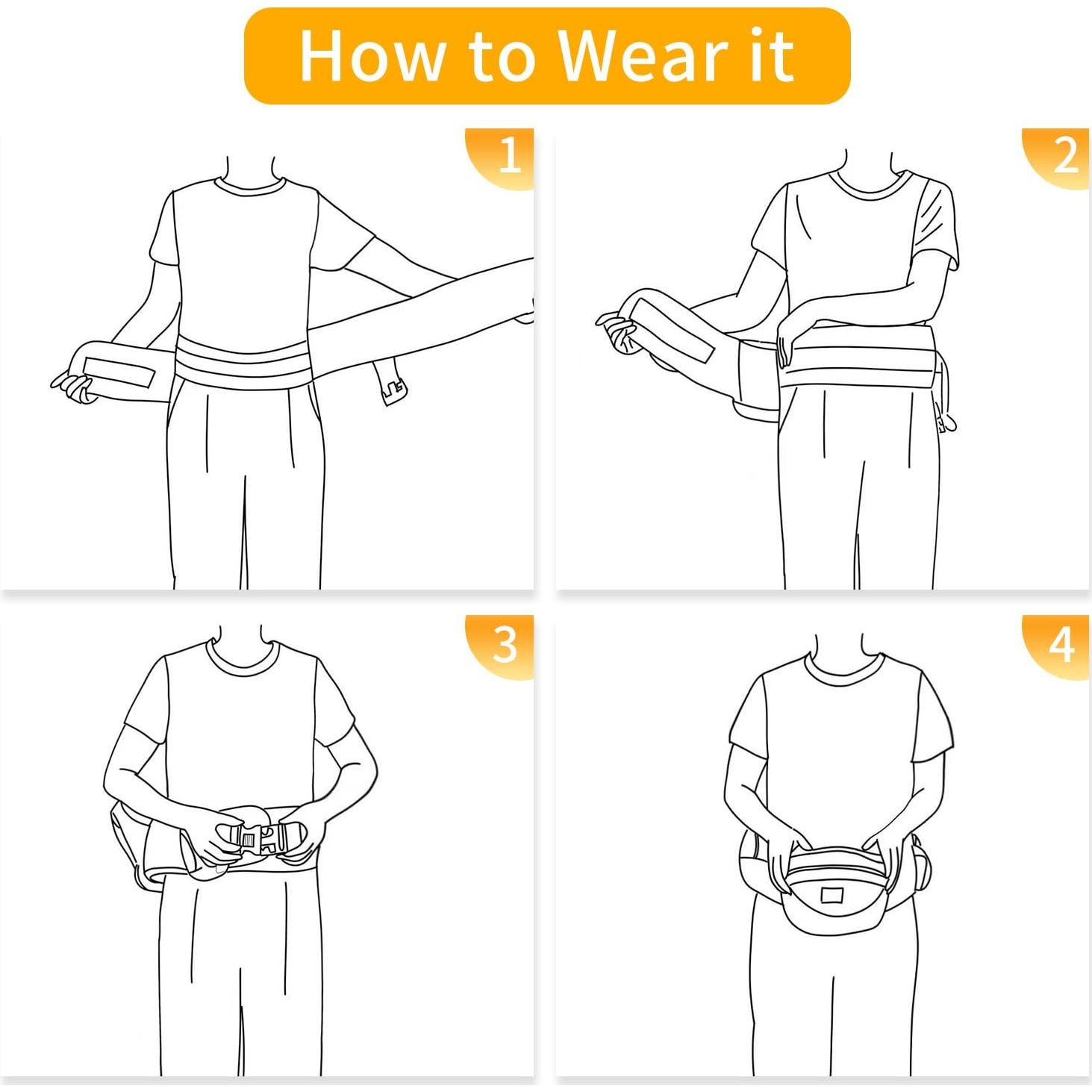 How to Wear it

1

2

3

4