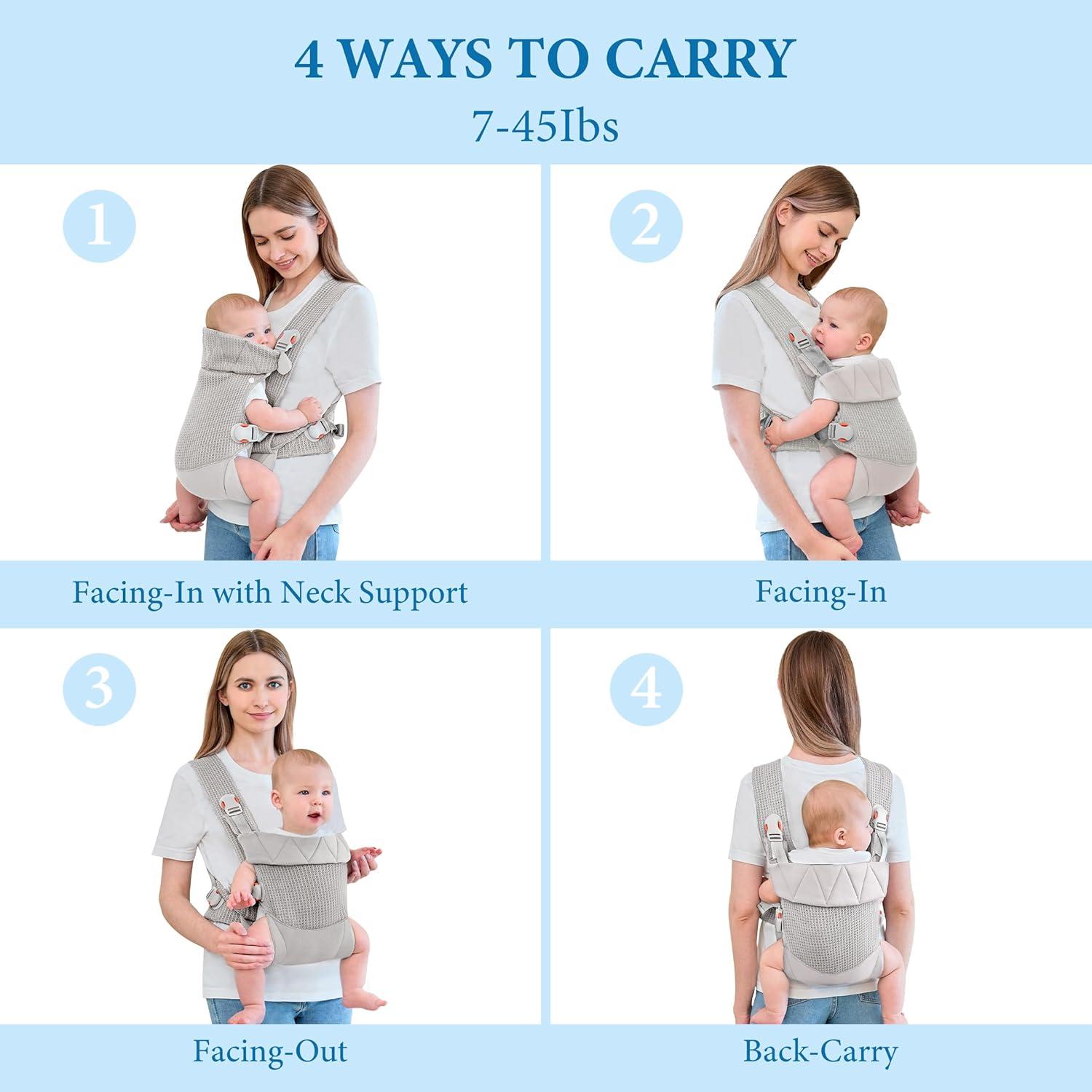 4 WAYS TO CARRY
7-45Ibs

1

Facing-In with Neck Support

2

Facing-In

3

Facing-Out

4

Back-Carry