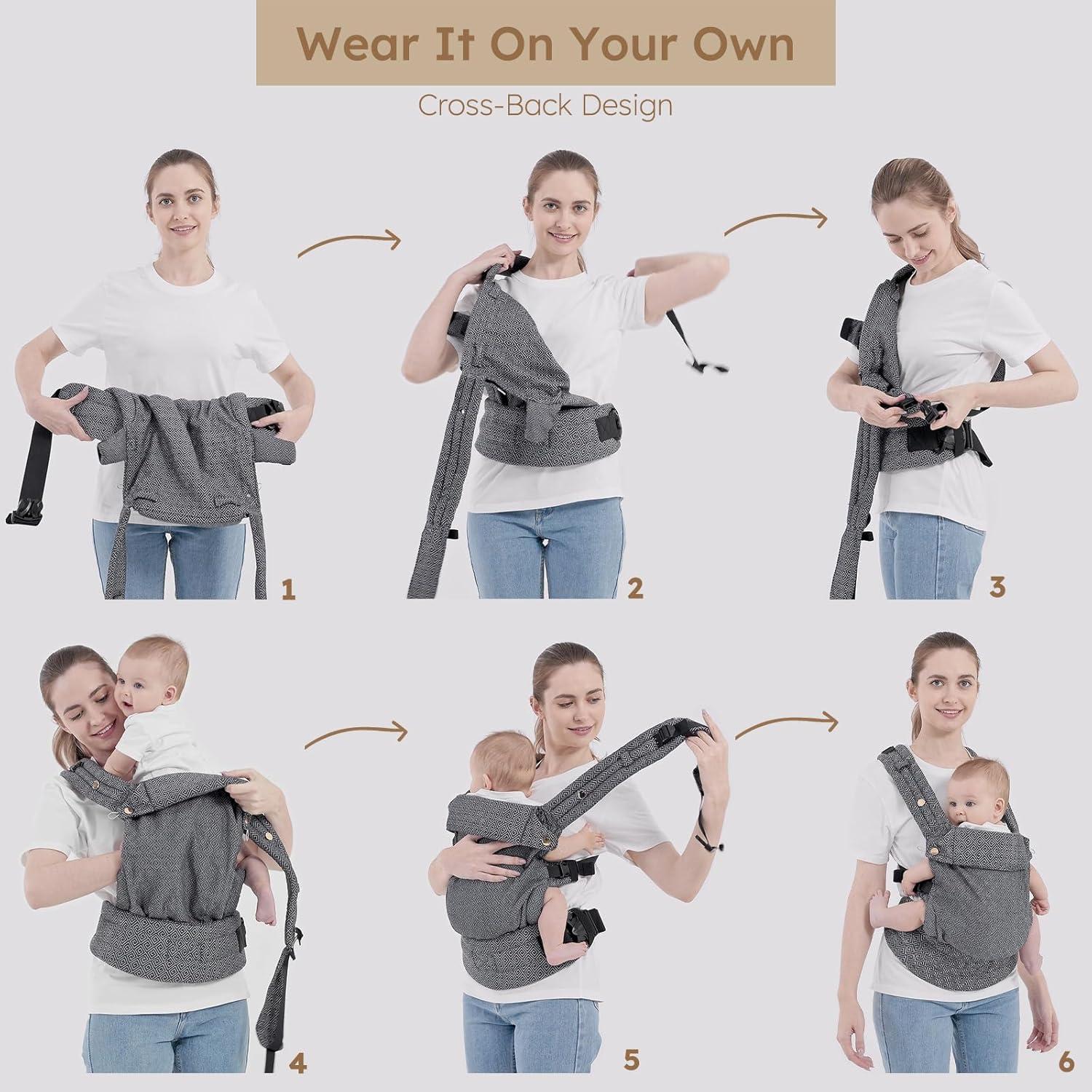 Wear It On Your Own

Cross-Back Design

1

2

3

4

5

6