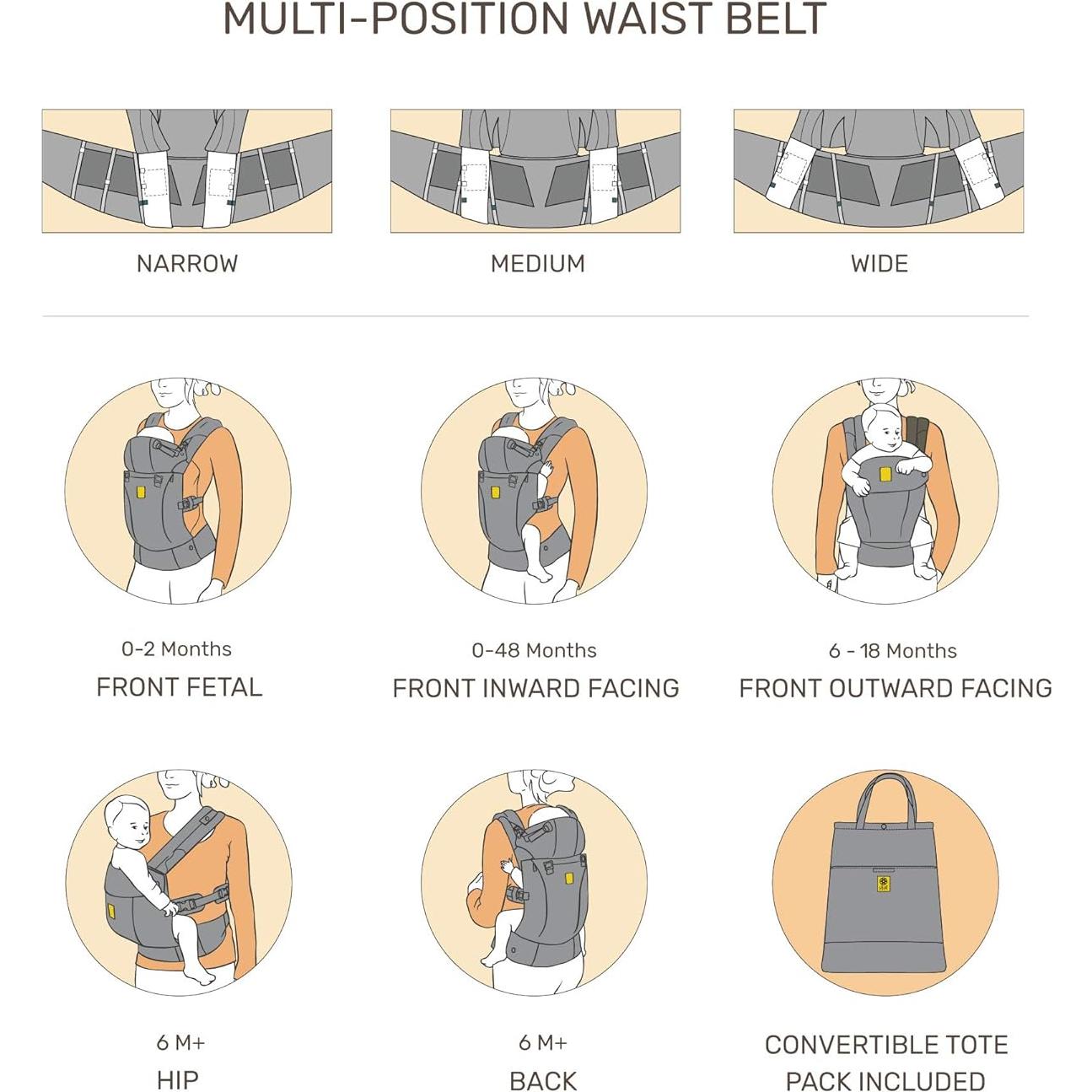 MULTI-POSITION WAIST BELT

NARROW

MEDIUM

WIDE

0-2 Months
FRONT FETAL

0-48 Months
FRONT INWARD FACING

6 - 18 Months
FRONT OUTWARD FACING

6 M+
HIP

6 M+
BACK

CONVERTIBLE TOTE PACK INCLUDED