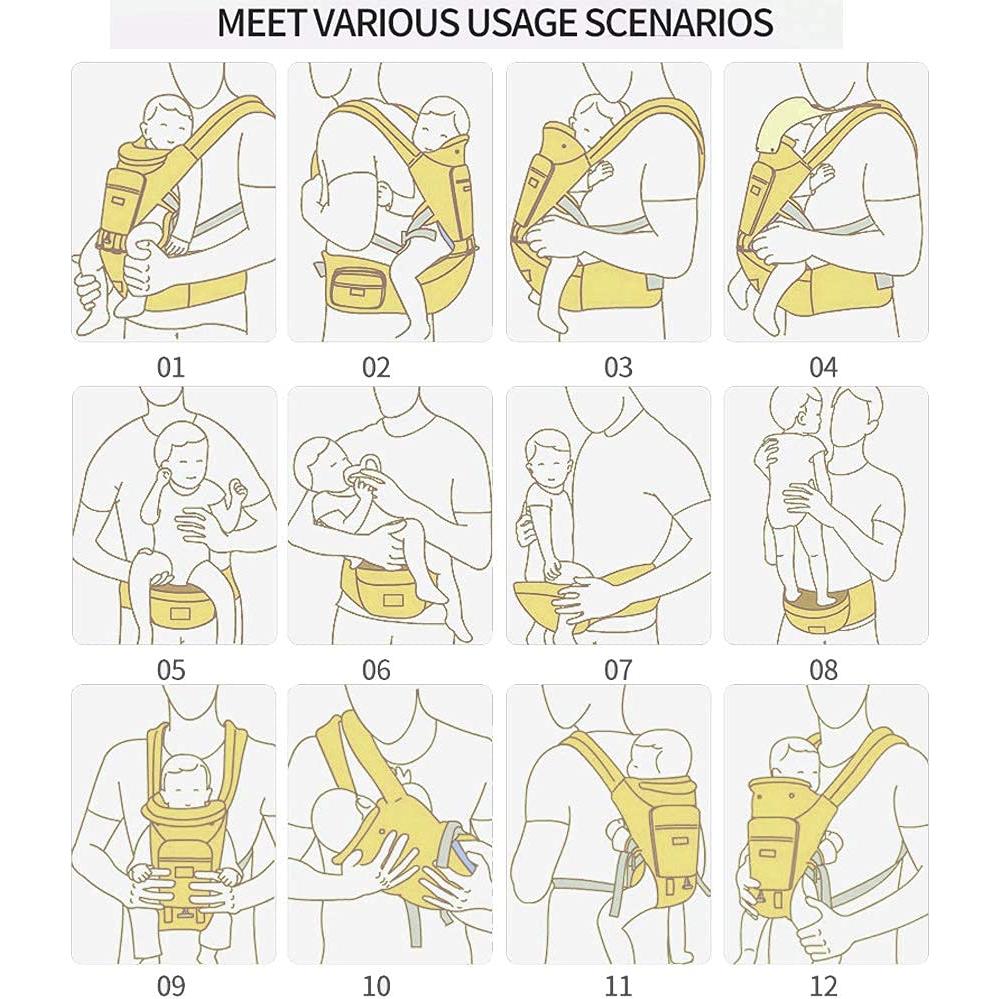 MEET VARIOUS USAGE SCENARIOS

01

02

03

04

05

06

07

08

09

10

11

12