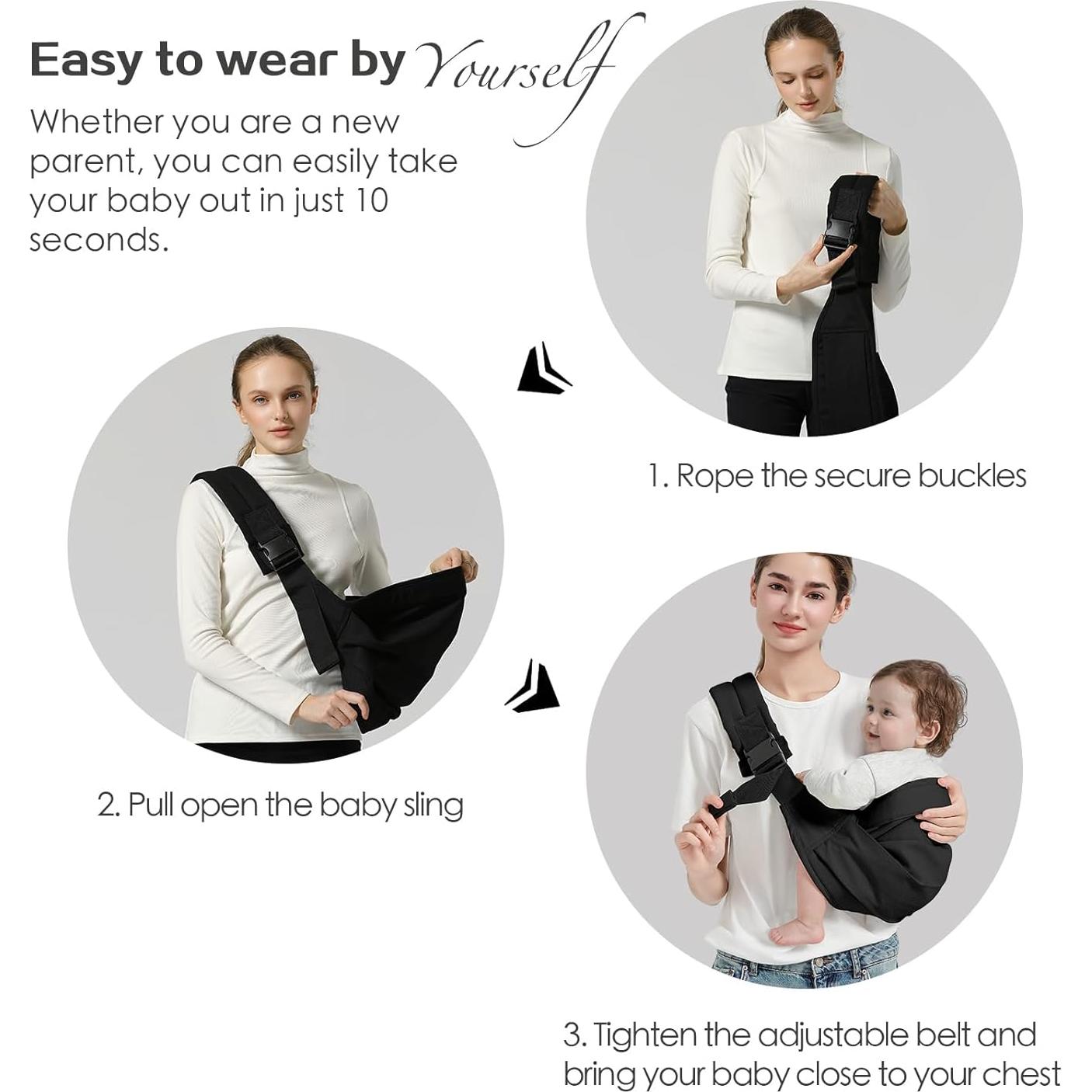 Easy to wear by Yourself

Whether you are a new parent, you can easily take your baby out in just 10 seconds.

1. Rope the secure buckles

2. Pull open the baby sling

3. Tighten the adjustable belt and bring your baby close to your chest