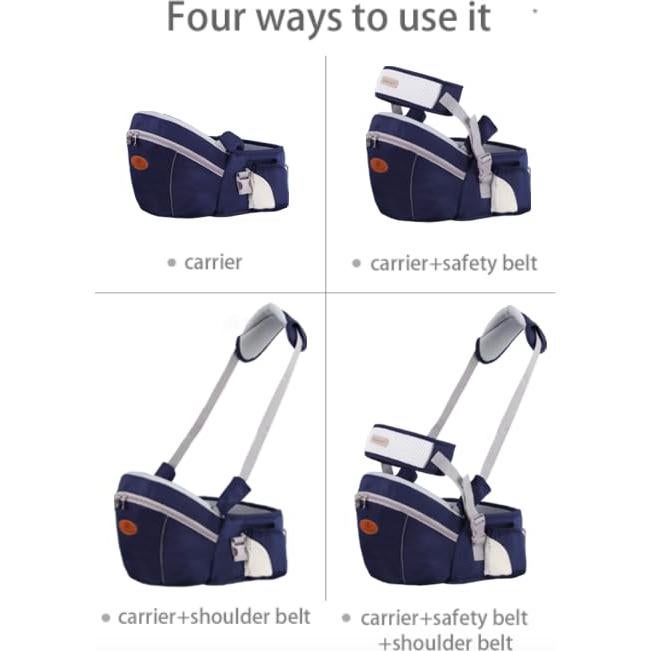 Four ways to use it

• carrier

• carrier+safety belt

• carrier+shoulder belt

• carrier+safety belt +shoulder belt