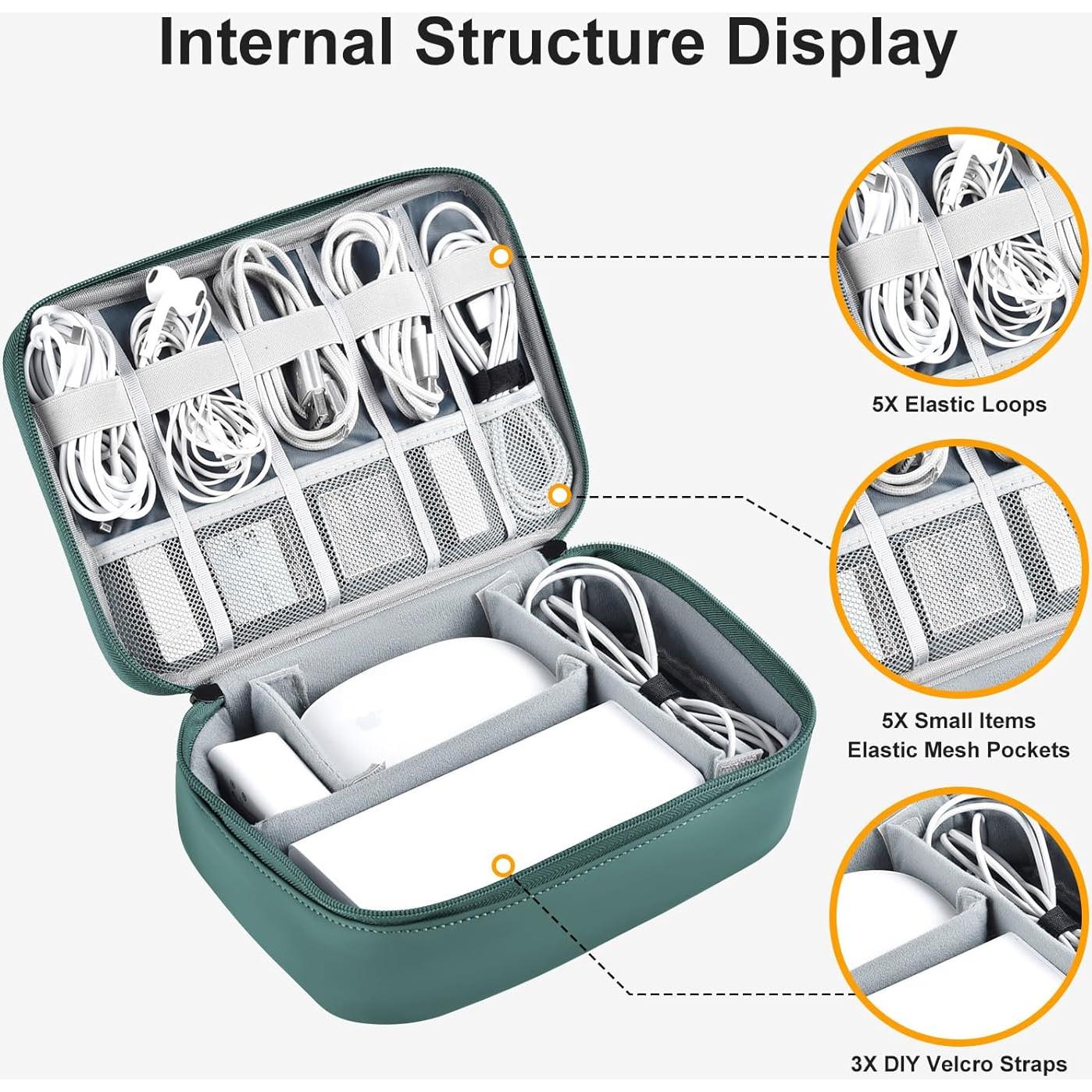 Internal Structure Display

5X Elastic Loops

5X Small Items
Elastic Mesh Pockets

3X DIY Velcro Straps