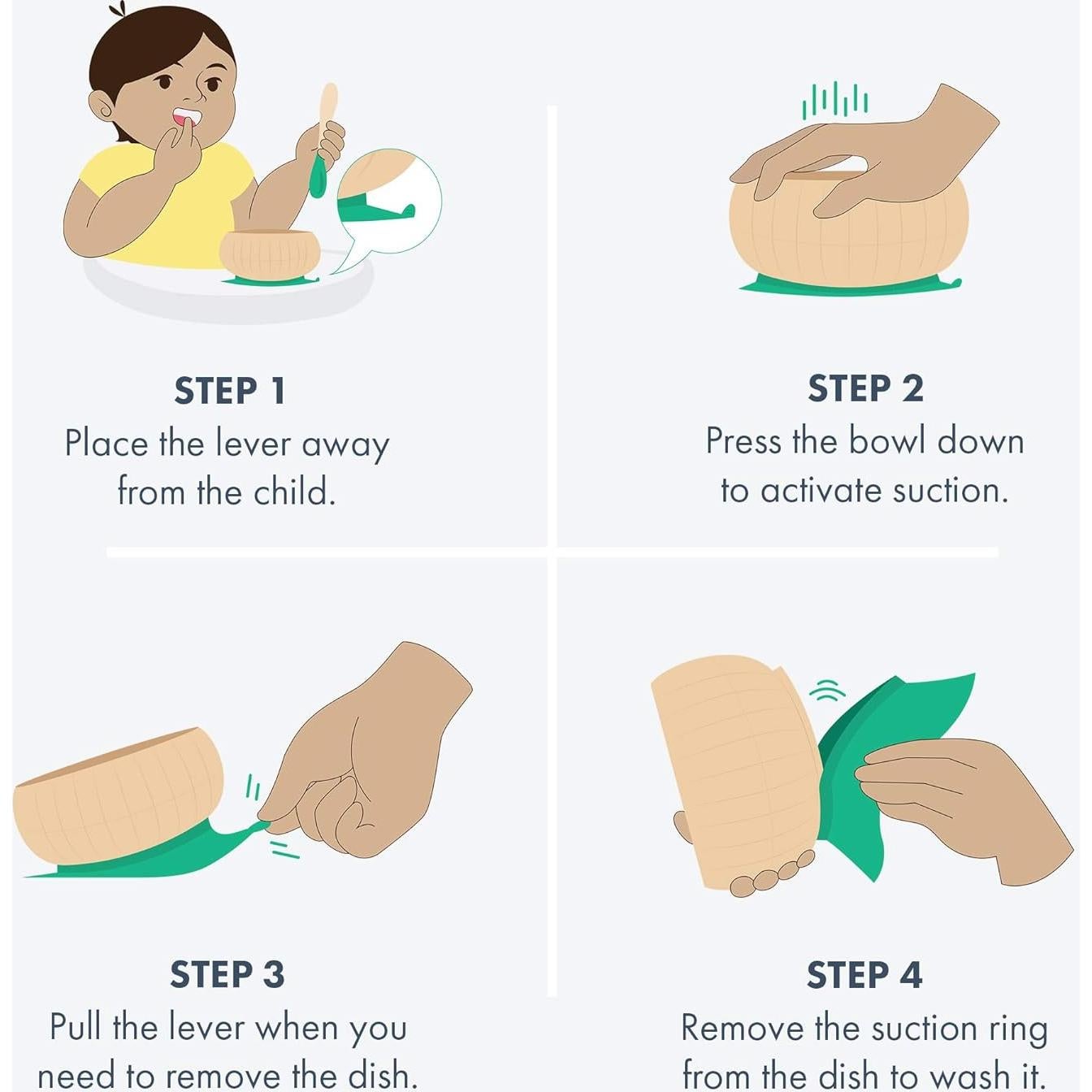 STEP 1
Place the lever away from the child.

STEP 2
Press the bowl down to activate suction.

STEP 3
Pull the lever when you need to remove the dish.

STEP 4
Remove the suction ring from the dish to wash it.