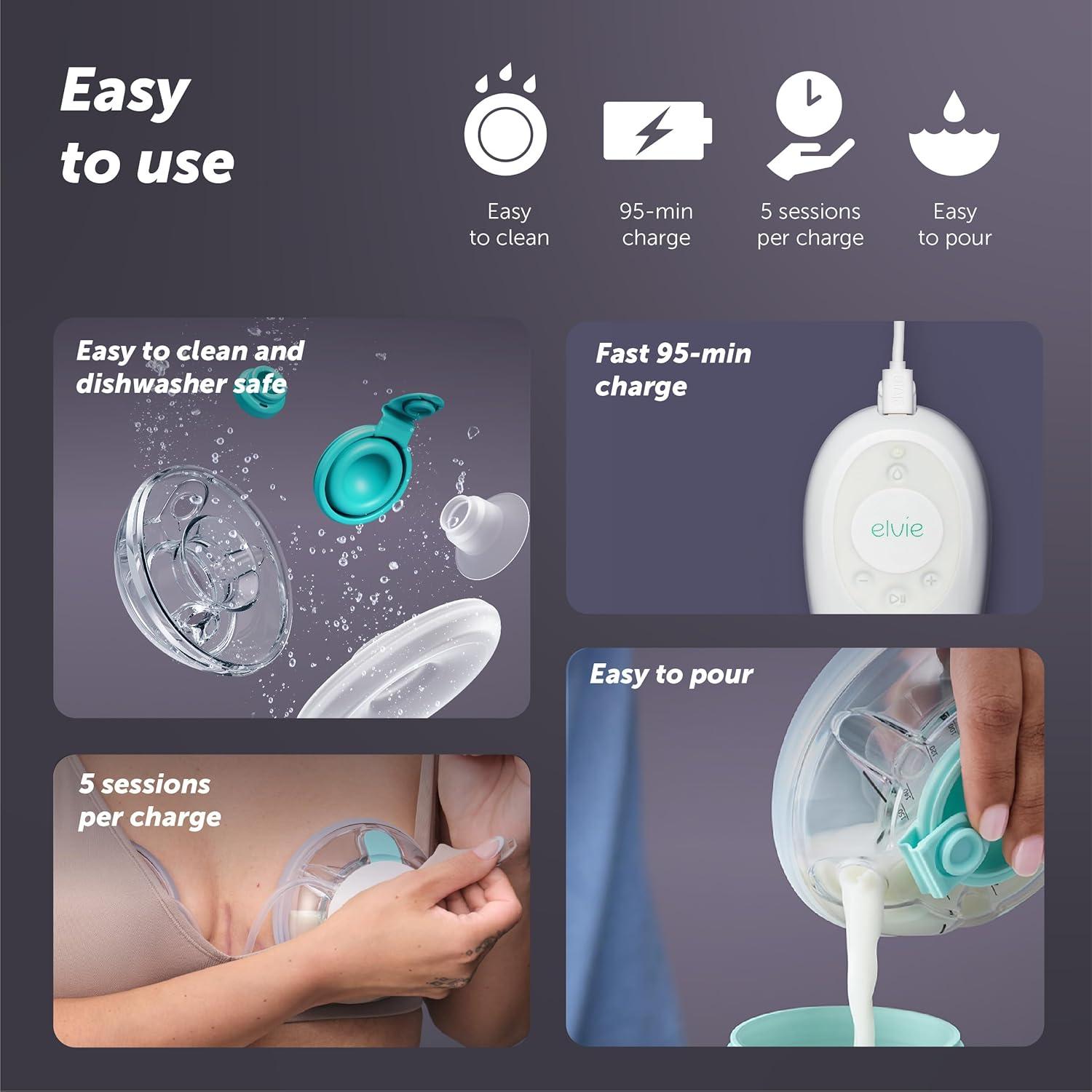 Easy to use

Easy to clean

95-min charge

5 sessions per charge

Easy to pour

Easy to clean and dishwasher safe

Fast 95-min charge

elvie

5 sessions per charge

Easy to pour