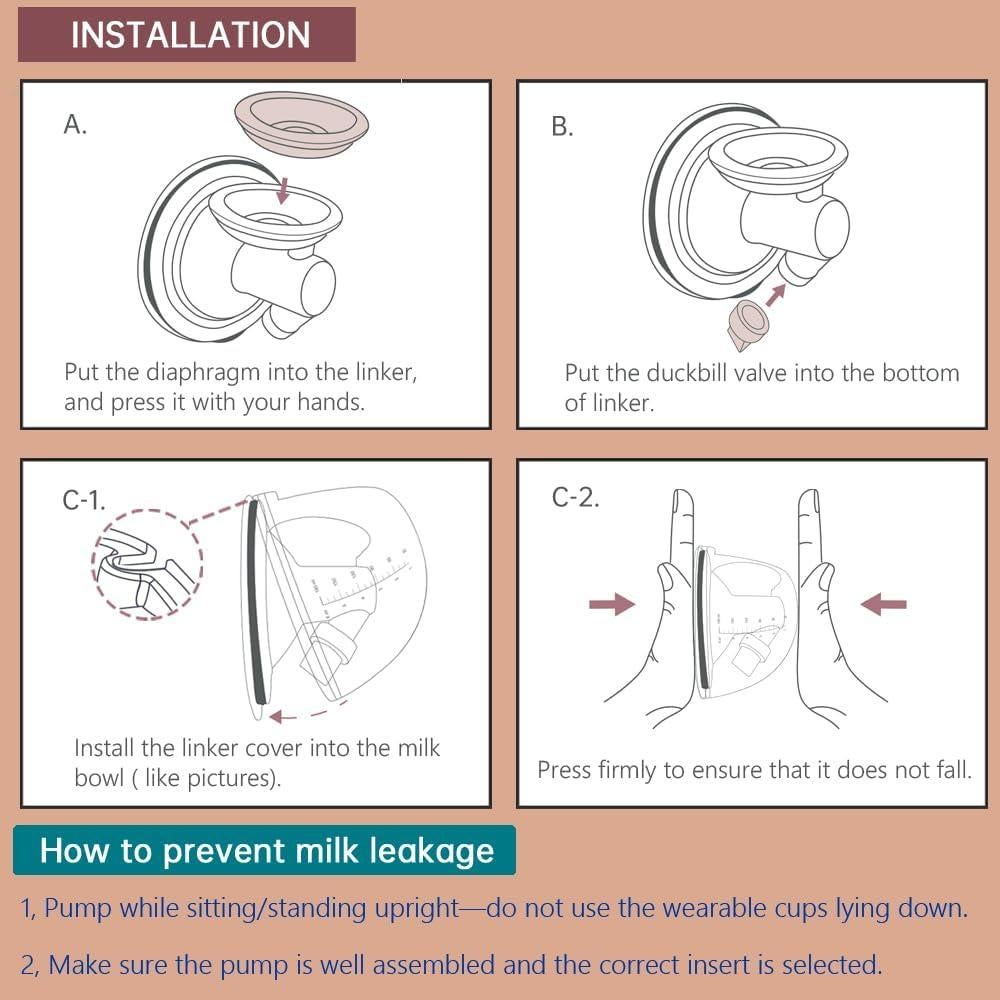 INSTALLATION

A.

Put the diaphragm into the linker, and press it with your hands.

B.

Put the duckbill valve into the bottom of linker.

C-1.

Install the linker cover into the milk bowl ( like pictures).

C-2.

Press firmly to ensure that it does not fall.

How to prevent milk leakage

1, Pump while sitting/standing upright—do not use the wearable cups lying down.

2, Make sure the pump is well assembled and the correct insert is selected.