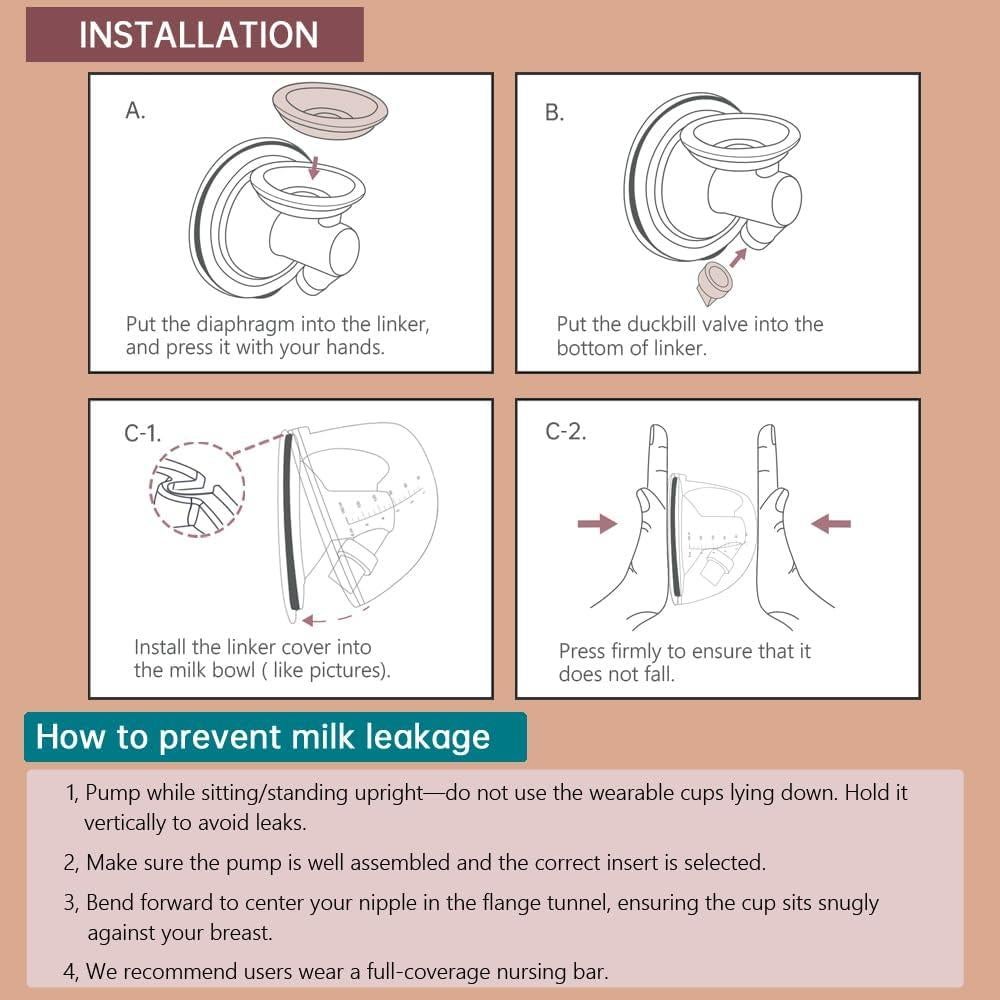 INSTALLATION

A.

Put the diaphragm into the linker, and press it with your hands.

B.

Put the duckbill valve into the bottom of linker.

C-1.

Install the linker cover into the milk bowl ( like pictures).

C-2.

Press firmly to ensure that it does not fall.

How to prevent milk leakage

1, Pump while sitting/standing upright—do not use the wearable cups lying down. Hold it vertically to avoid leaks.

2, Make sure the pump is well assembled and the correct insert is selected.

3, Bend forward to center your nipple in the flange tunnel, ensuring the cup sits snugly against your breast.

4, We recommend users wear a full-coverage nursing bar.