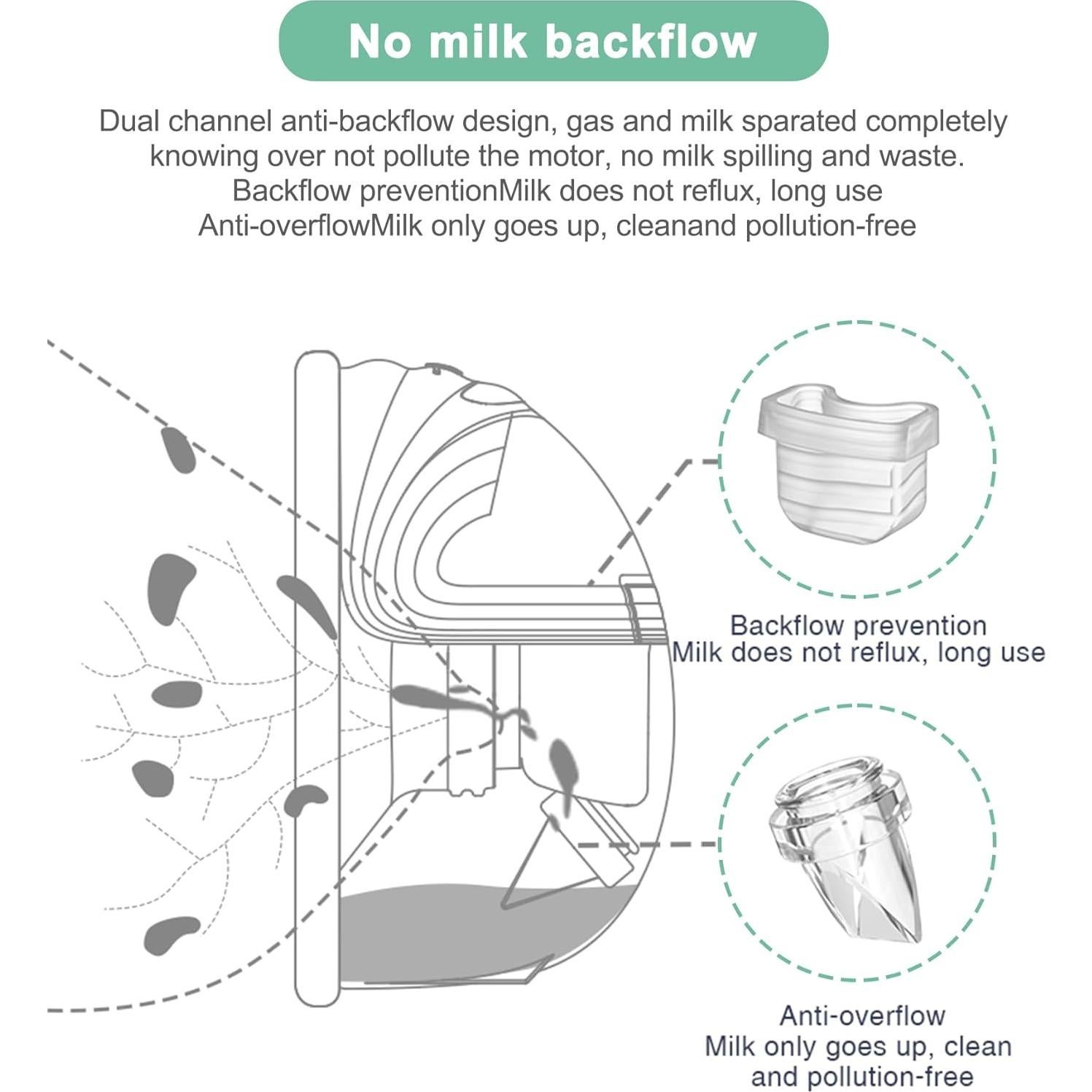 No milk backflow

Dual channel anti-backflow design, gas and milk sparated completely knowing over not pollute the motor, no milk spilling and waste.
Backflow preventionMilk does not reflux, long use
Anti-overflowMilk only goes up, cleanand pollution-free

Backflow prevention
Milk does not reflux, long use

Anti-overflow
Milk only goes up, clean and pollution-free