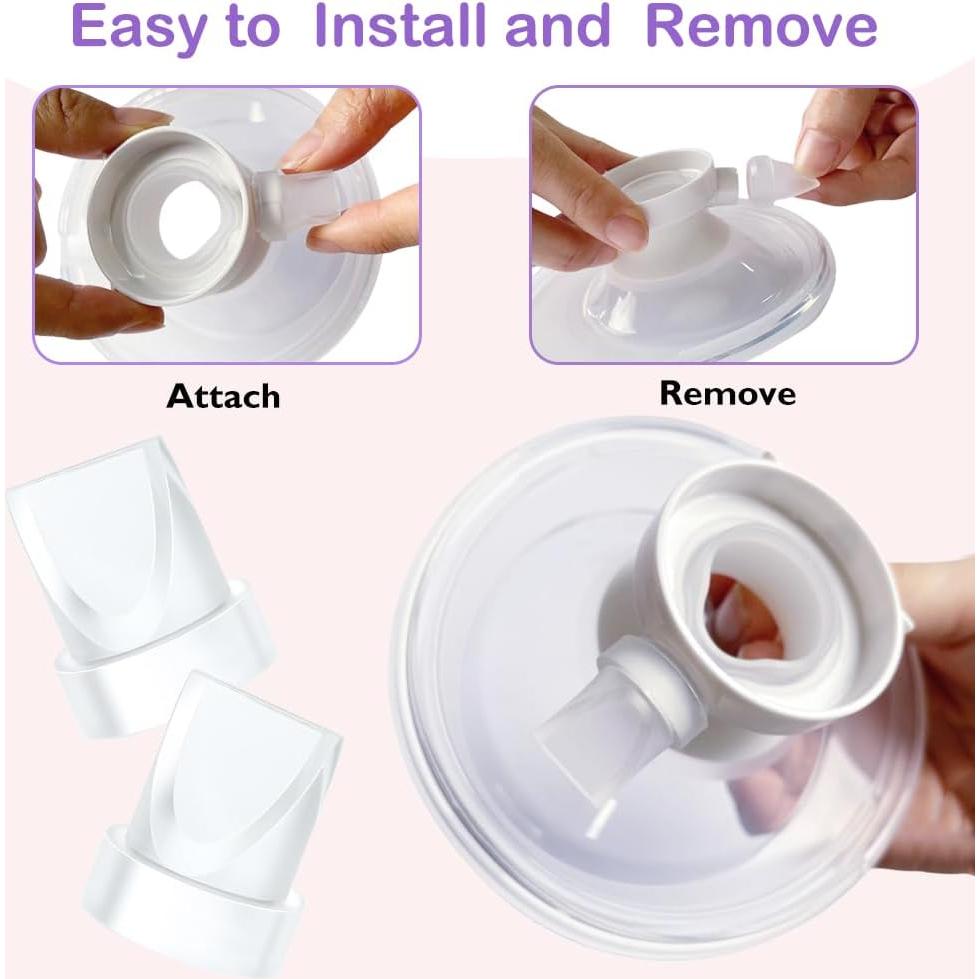 Easy to Install and Remove

Attach

Remove