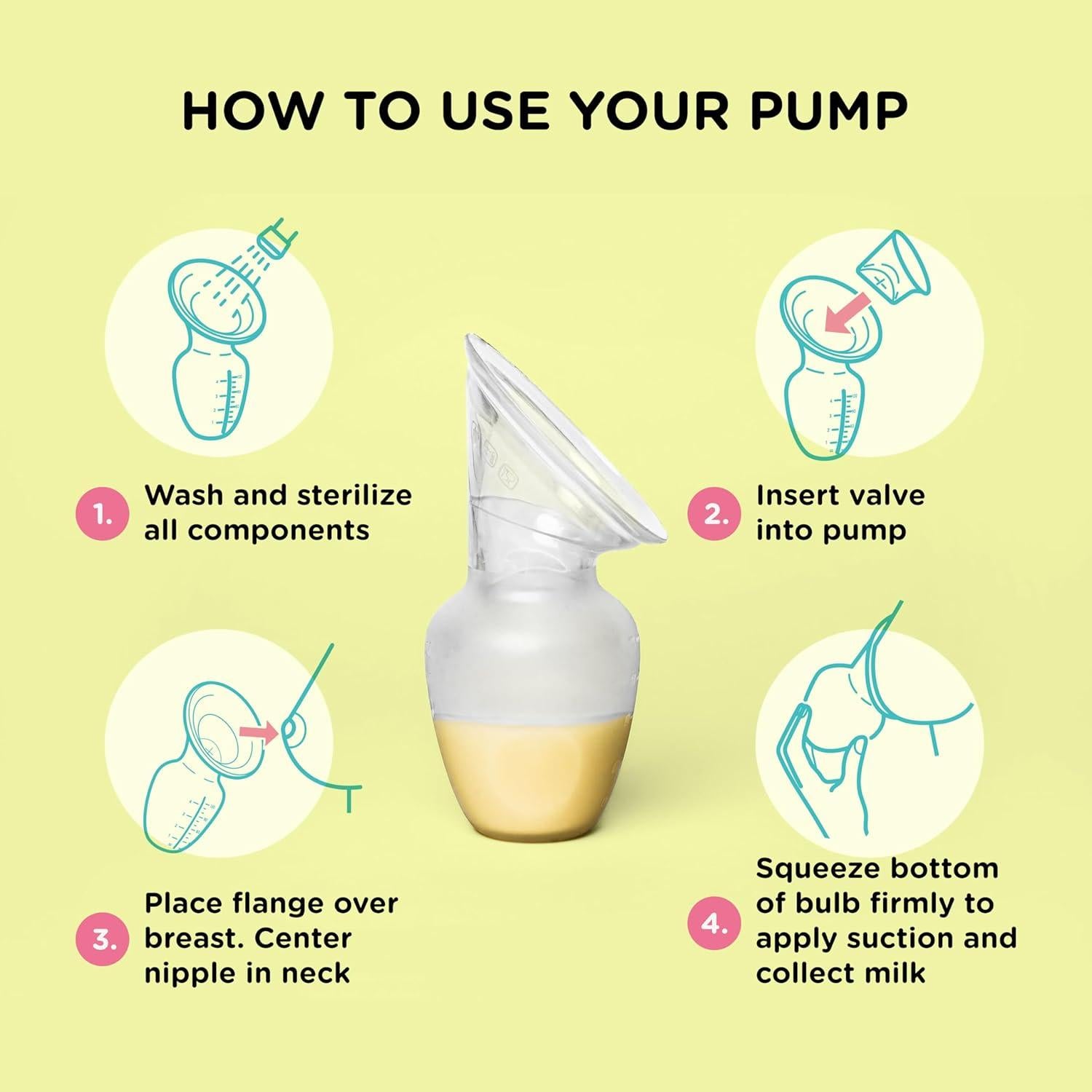 HOW TO USE YOUR PUMP

1. Wash and sterilize all components

2. Insert valve into pump

3. Place flange over breast. Center nipple in neck

4. Squeeze bottom of bulb firmly to apply suction and collect milk