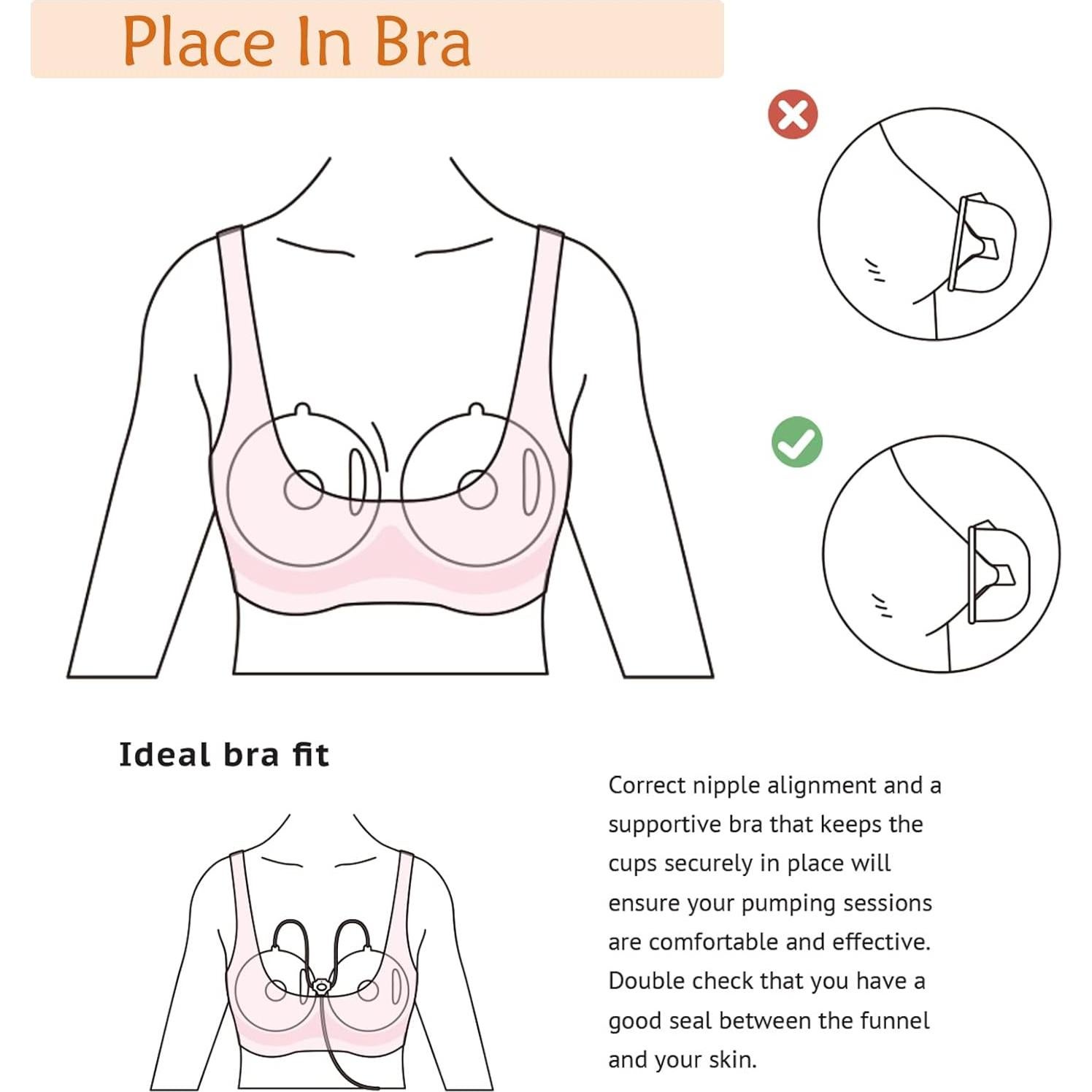 Place In Bra

Ideal bra fit

Correct nipple alignment and a supportive bra that keeps the cups securely in place will ensure your pumping sessions are comfortable and effective. Double check that you have a good seal between the funnel and your skin.