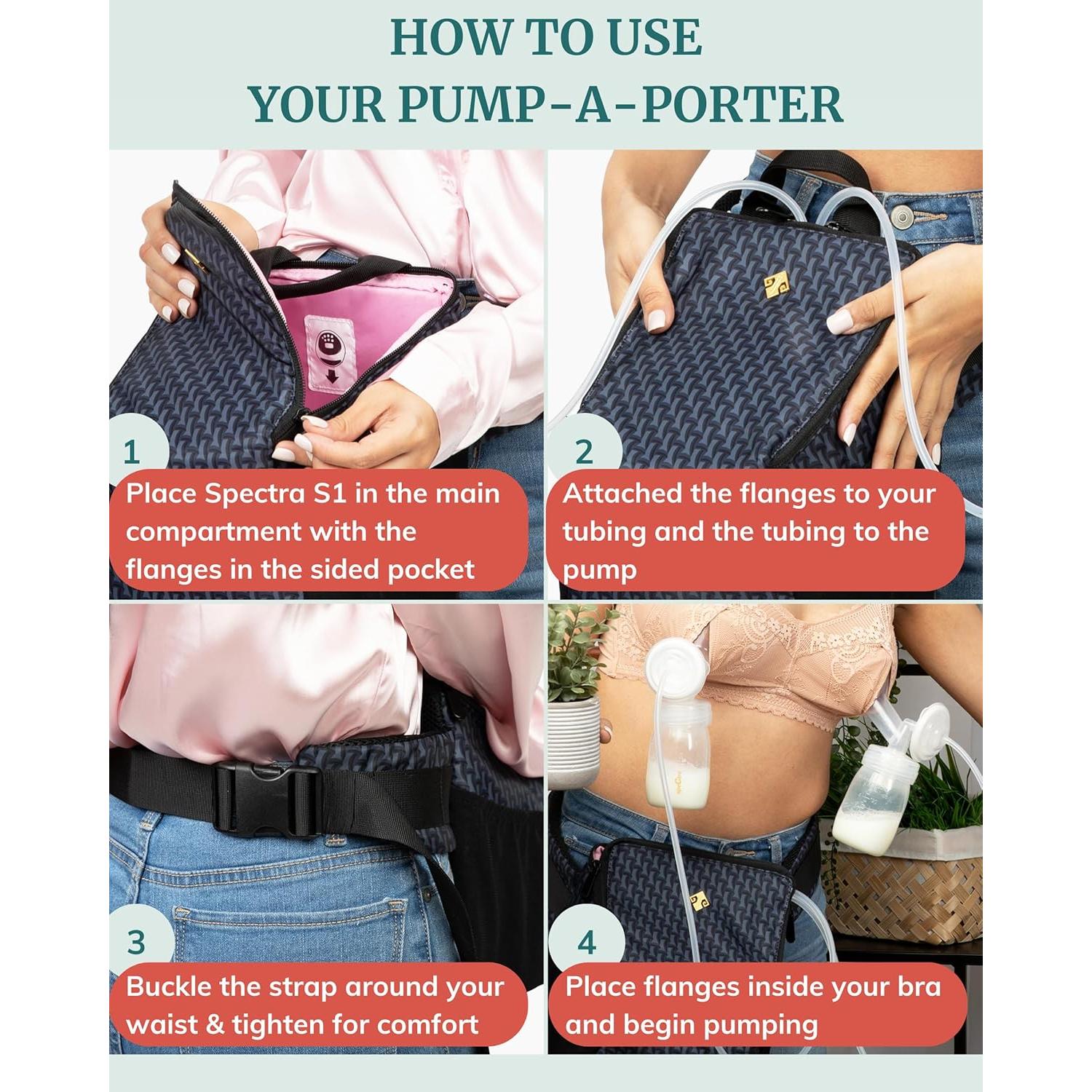 HOW TO USE
YOUR PUMP-A-PORTER

1
Place Spectra S1 in the main compartment with the flanges in the sided pocket

2
Attached the flanges to your tubing and the tubing to the pump

3
Buckle the strap around your waist & tighten for comfort

4
Place flanges inside your bra and begin pumping