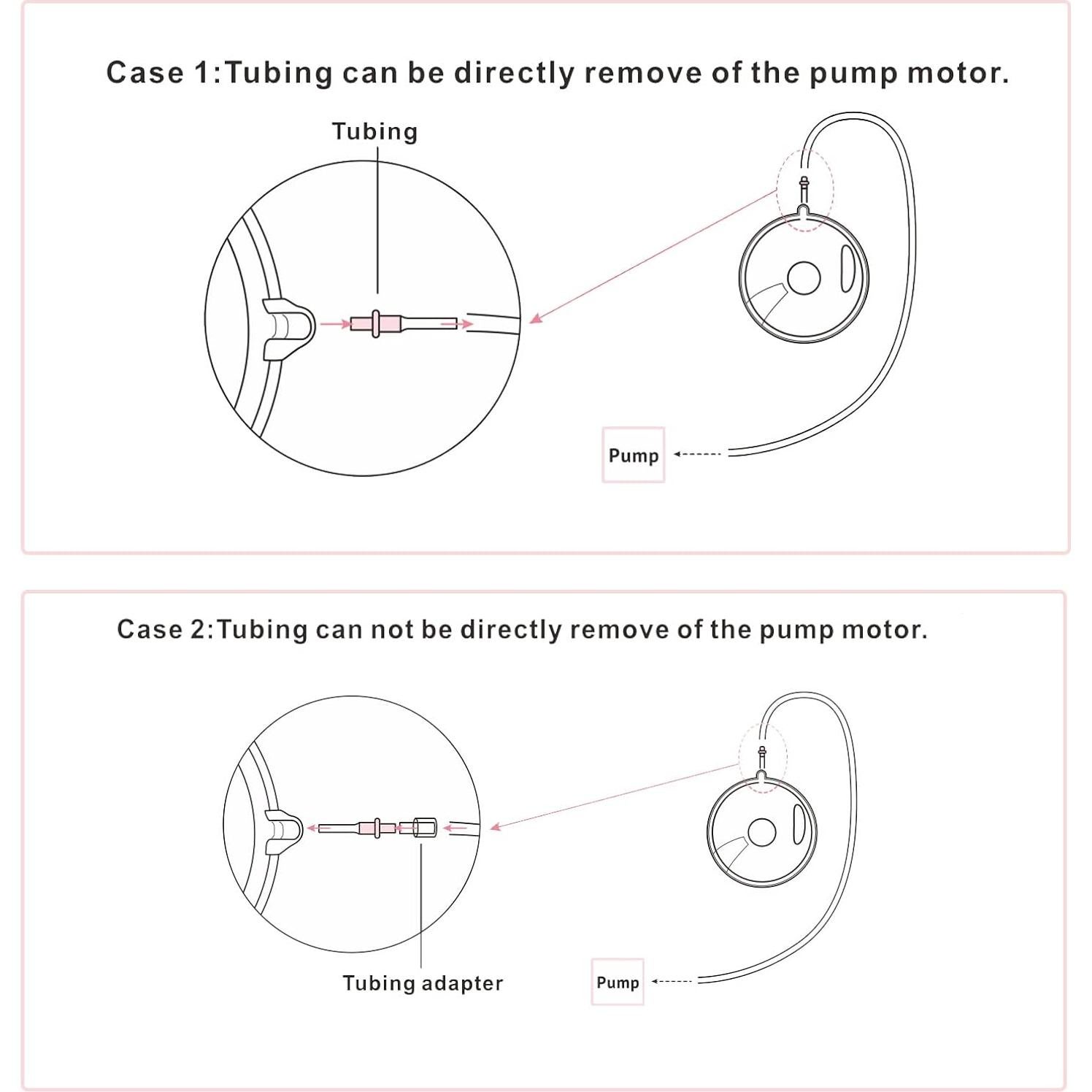 Case 1:Tubing can be directly remove of the pump motor.

Tubing

Pump

Case 2:Tubing can not be directly remove of the pump motor.

Tubing adapter

Pump