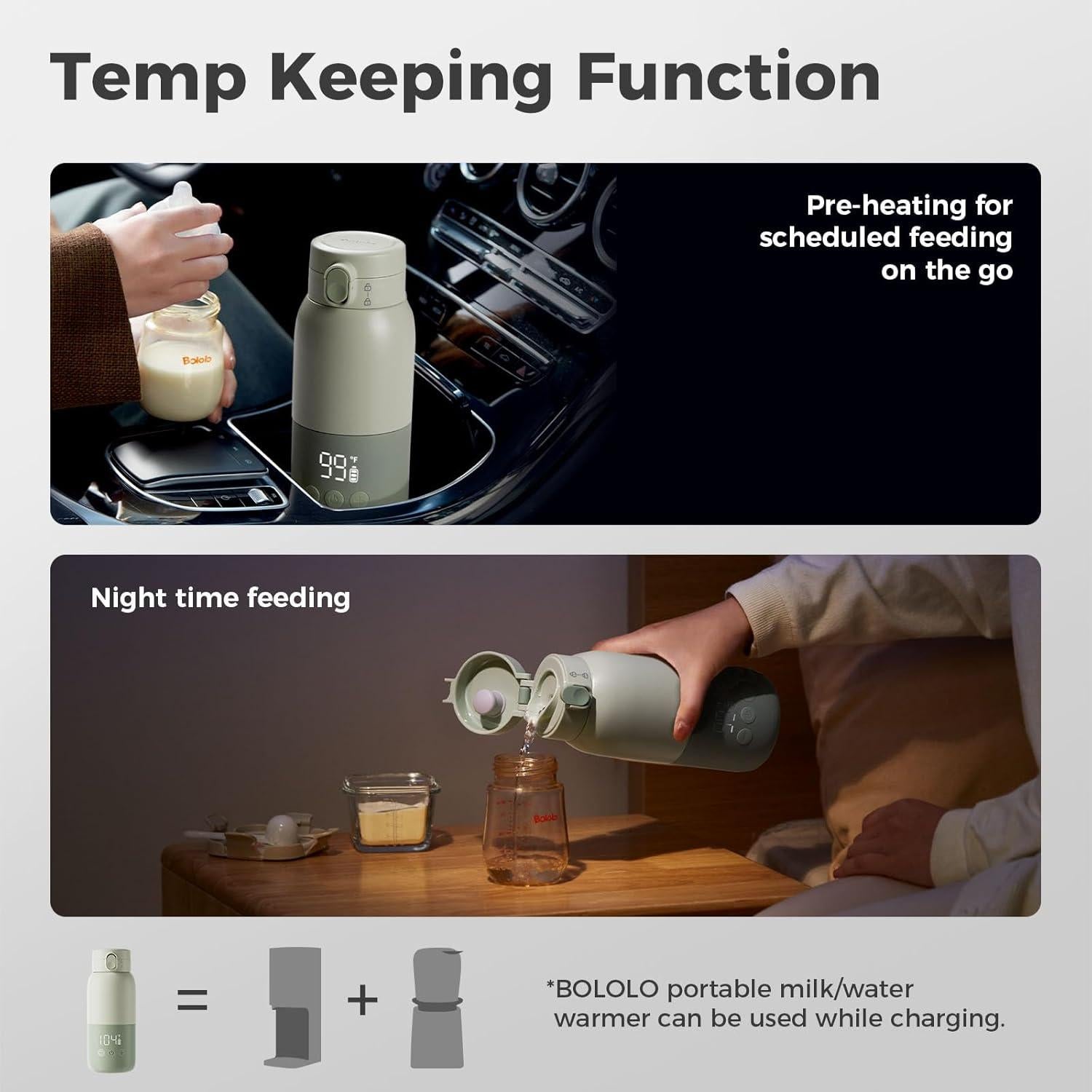 Temp Keeping Function

Pre-heating for scheduled feeding on the go

Bololo

99 °F

Night time feeding

Bololo

104

=

+

*BOLOLO portable milk/water warmer can be used while charging.