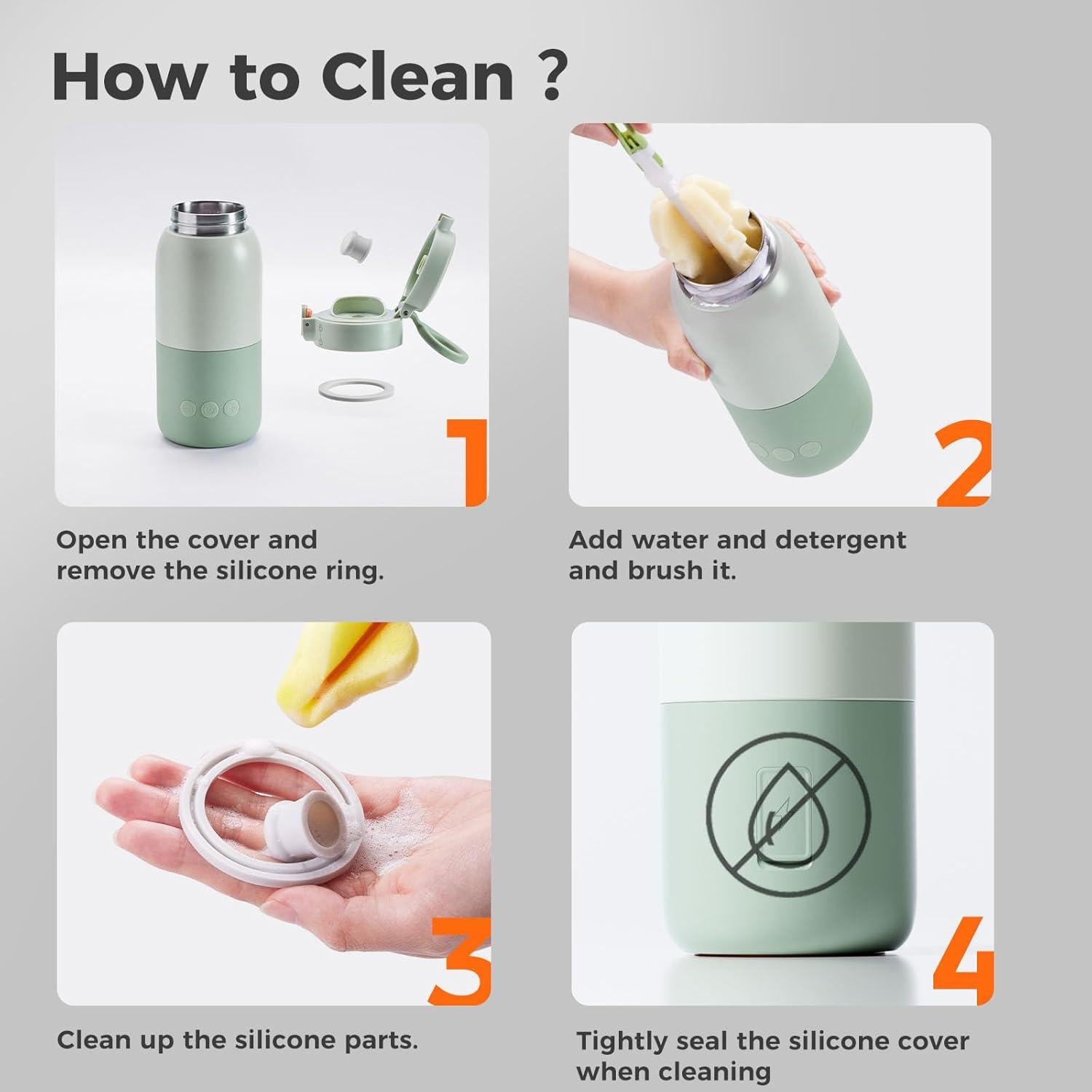 How to Clean ?

1

Open the cover and remove the silicone ring.

2

Add water and detergent and brush it.

3

Clean up the silicone parts.

4

Tightly seal the silicone cover when cleaning